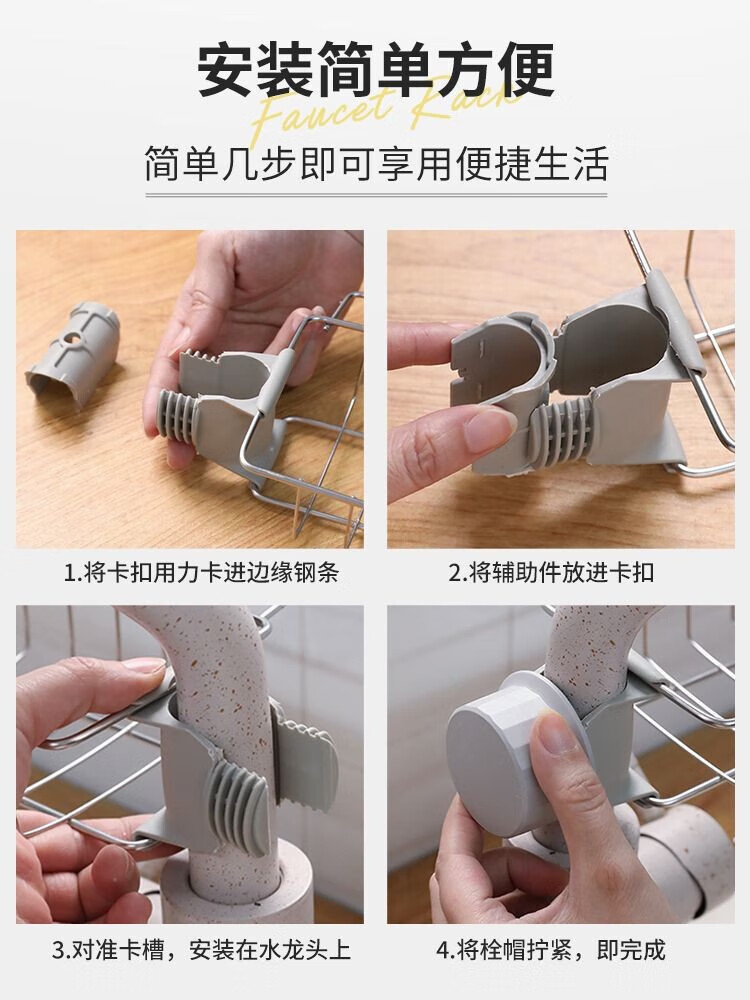 安装简单方便

Faucet Rack

简单几步即可享用便捷生活

1.将卡扣用力卡进边缘钢条

2.将辅助件放进卡扣

3.对准卡槽，安装在水龙头上

4.将栓帽拧紧，即完成