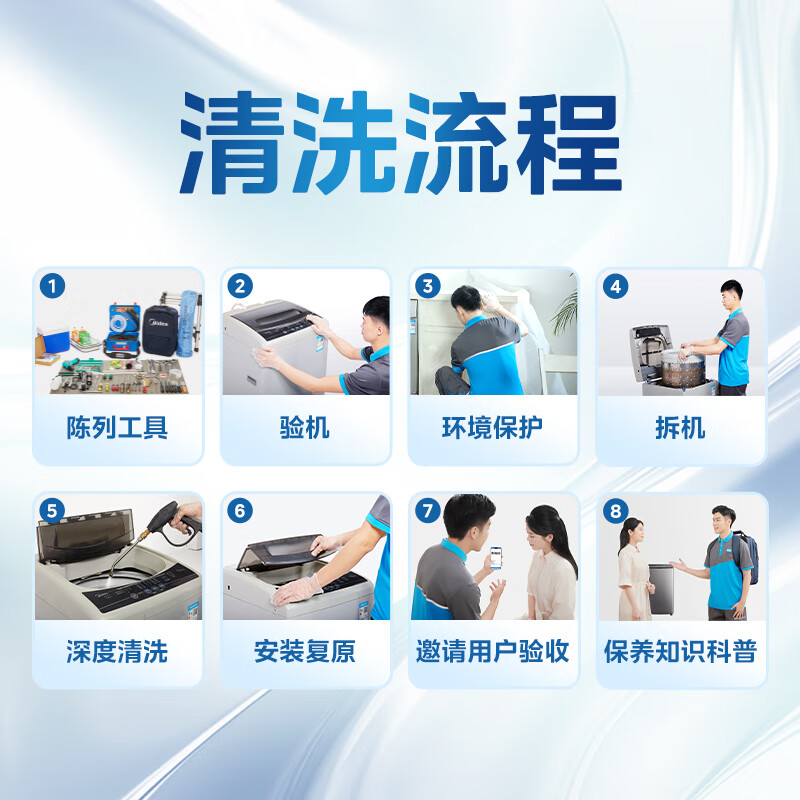 清洗流程

1
陈列工具

2
验机

3
环境保护

4
拆机

5
深度清洗

6
安装复原

7
邀请用户验收

8
保养知识科普