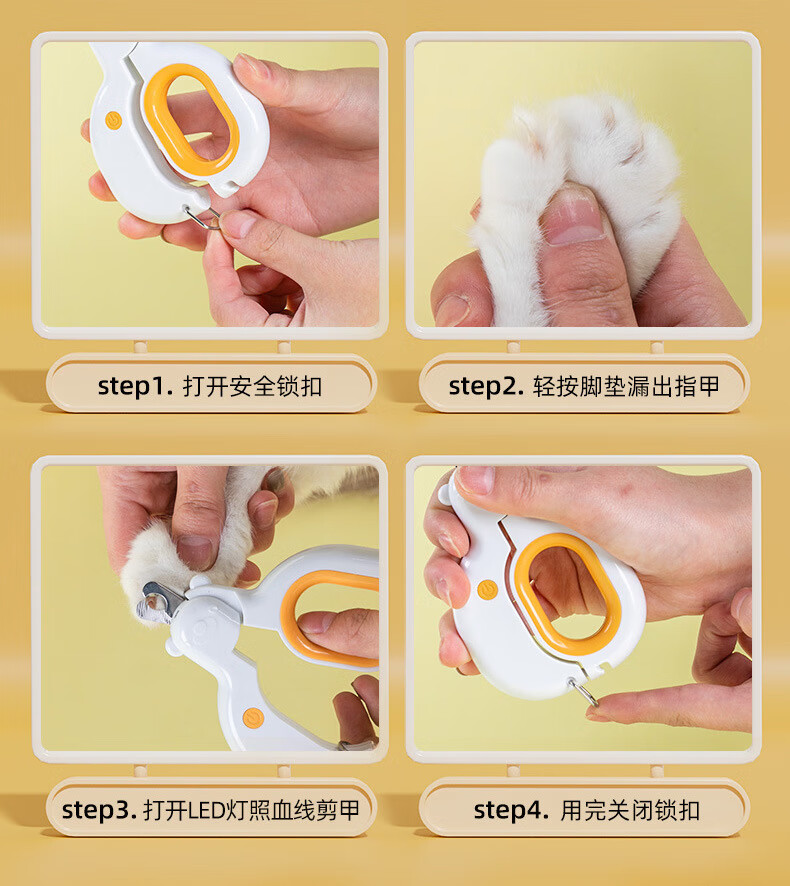 step1. 打开安全锁扣

step2. 轻按脚垫漏出指甲

step3. 打开LED灯照血线剪甲

step4. 用完关闭锁扣