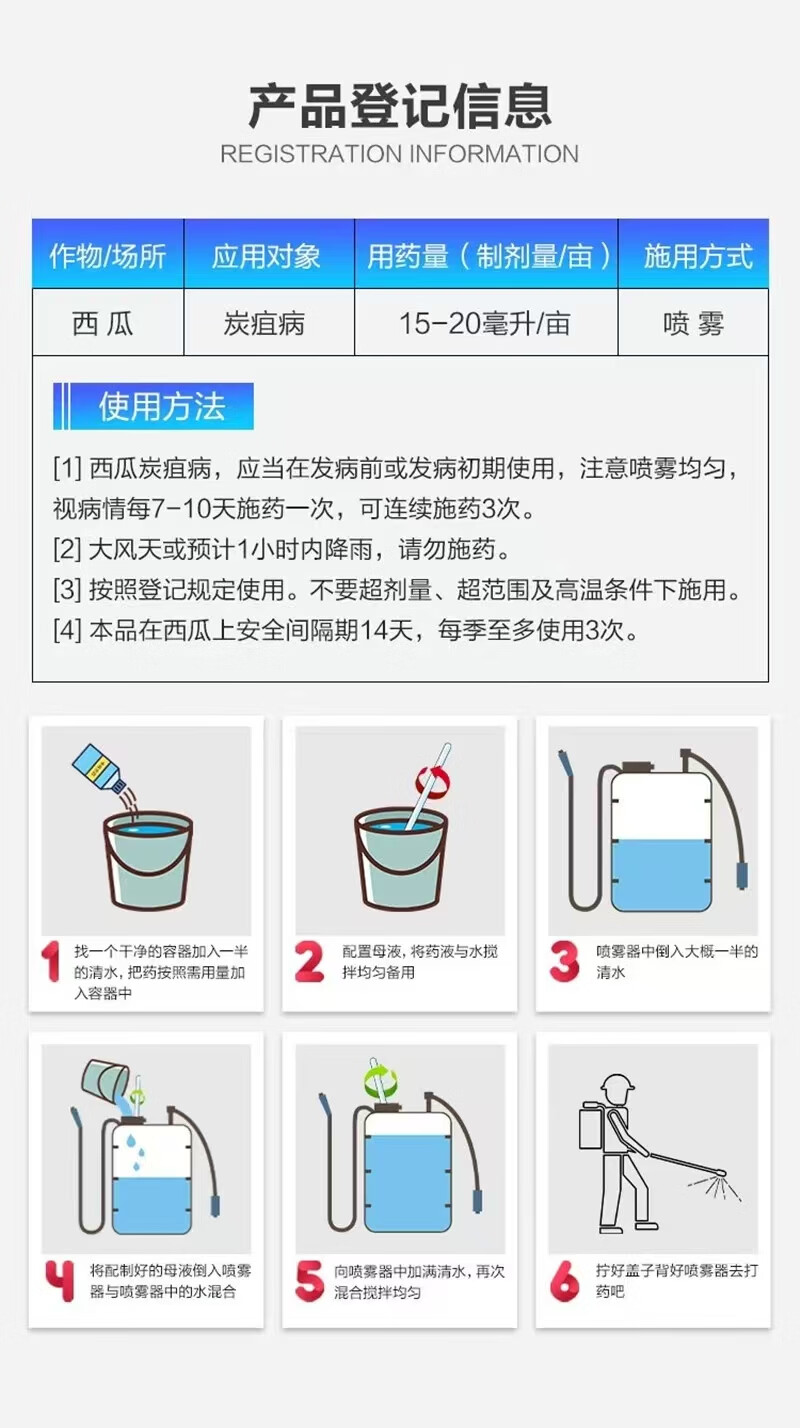 产品登记信息
REGISTRATION INFORMATION

| 作物/场所 | 应用对象 | 用药量（制剂量/亩） | 施用方式 |
|---|---|---|---|
| 西瓜 | 炭疽病 | 15-20毫升/亩 | 喷雾 |

使用方法

[1] 西瓜炭疽病，应当在发病前或发病初期使用，注意喷雾均匀，视病情每7-10天施药一次，可连续施药3次。
[2] 大风天或预计1小时内降雨，请勿施药。
[3] 按照登记规定使用。不要超剂量、超范围及高温条件下施用。
[4] 本品在西瓜上安全间隔期14天，每季至多使用3次。

1 找一个干净的容器加入一半的清水，把药按照需用量加入容器中

2 配置母液，将药液与水搅拌均匀备用

3 喷雾器中倒入大概一半的清水

4 将配制好的母液倒入喷雾器与喷雾器中的水混合

5 向喷雾器中加满清水，再次混合搅拌均匀

6 拧好盖子背好喷雾器去打药吧