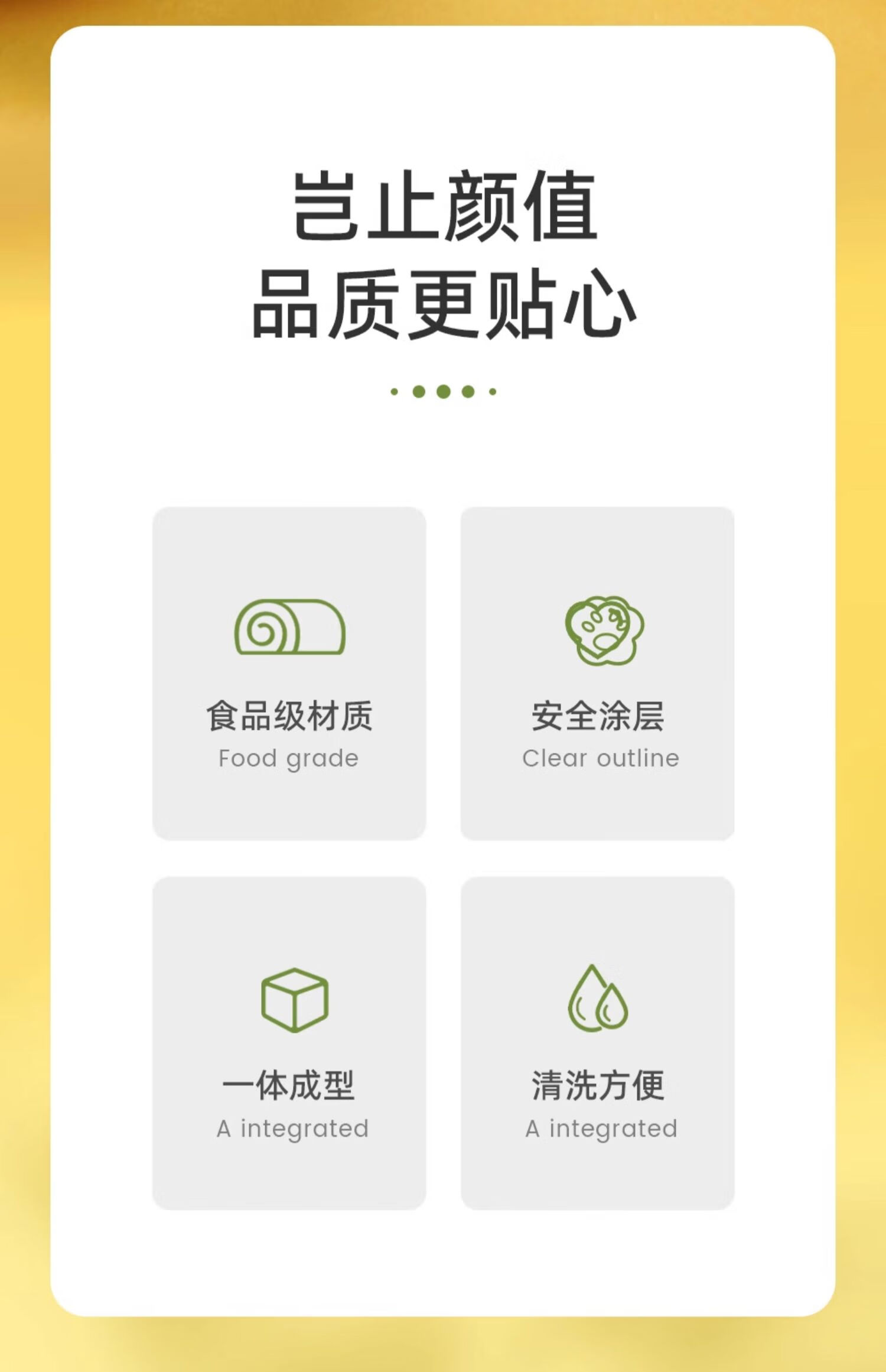 岂止颜值
品质更贴心

食品级材质
Food grade

安全涂层
Clear outline

一体成型
A integrated

清洗方便
A integrated