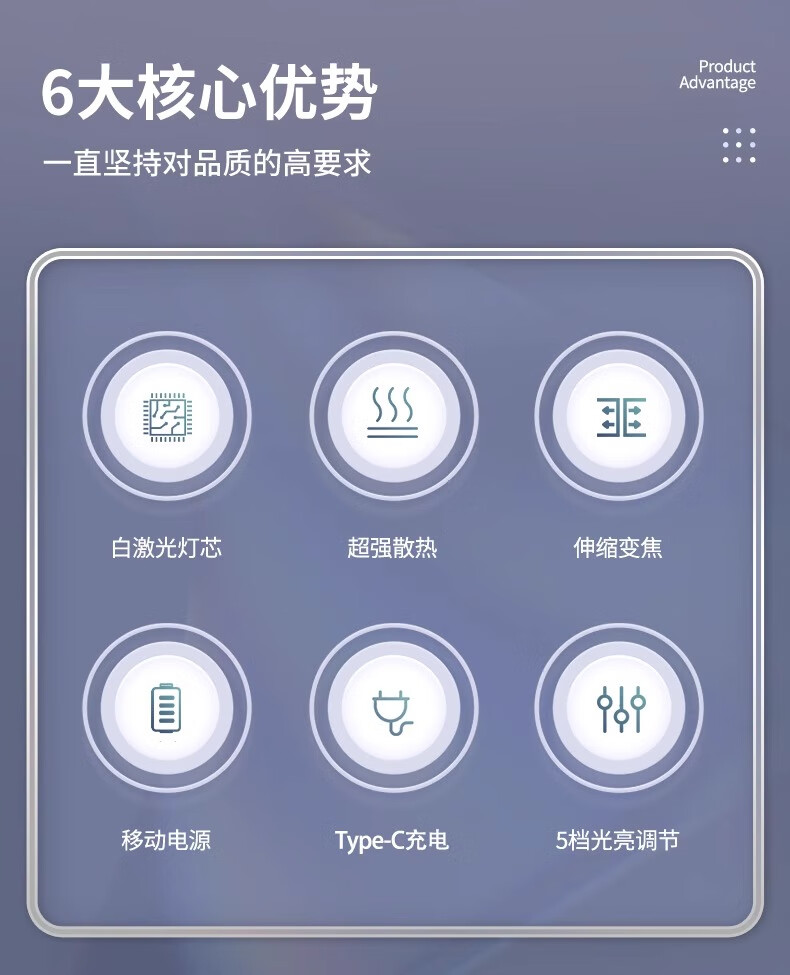 6大核心优势

一直坚持对品质的高要求

Product
Advantage

白激光灯芯

超强散热

伸缩变焦

移动电源

Type-C充电

5档光亮调节