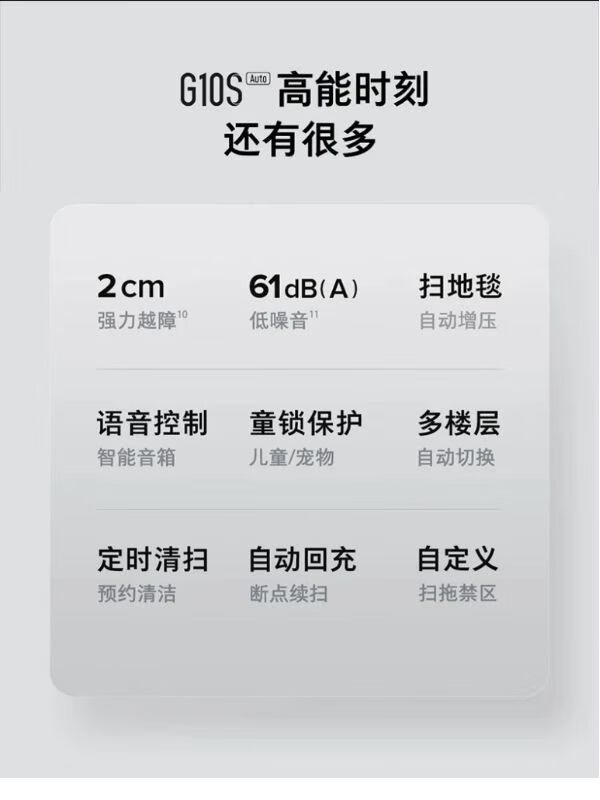 G10S Auto 高能时刻
还有很多

2cm
强力越障$^{10}$

61dB(A)
低噪音$^{11}$

扫地毯
自动增压

语音控制
智能音箱

童锁保护
儿童/宠物

多楼层
自动切换

定时清扫
预约清洁

自动回充
断点续扫

自定义
扫拖禁区