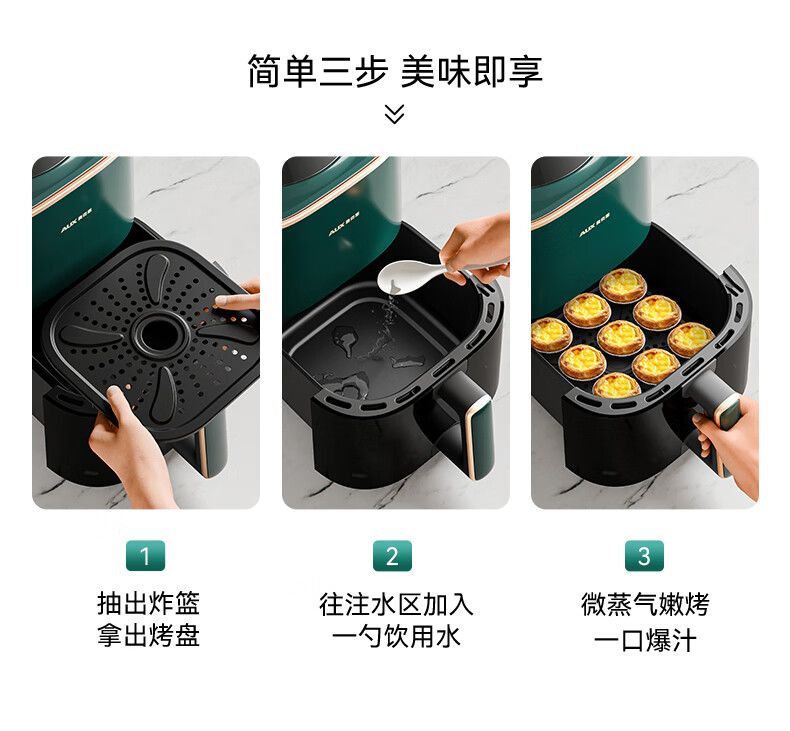 简单三步 美味即享

AUX 奥克斯

AUX 奥克斯

AUX 奥克斯

1
抽出炸篮
拿出烤盘

2
往注水区加入
一勺饮用水

3
微蒸气嫩烤
一口爆汁