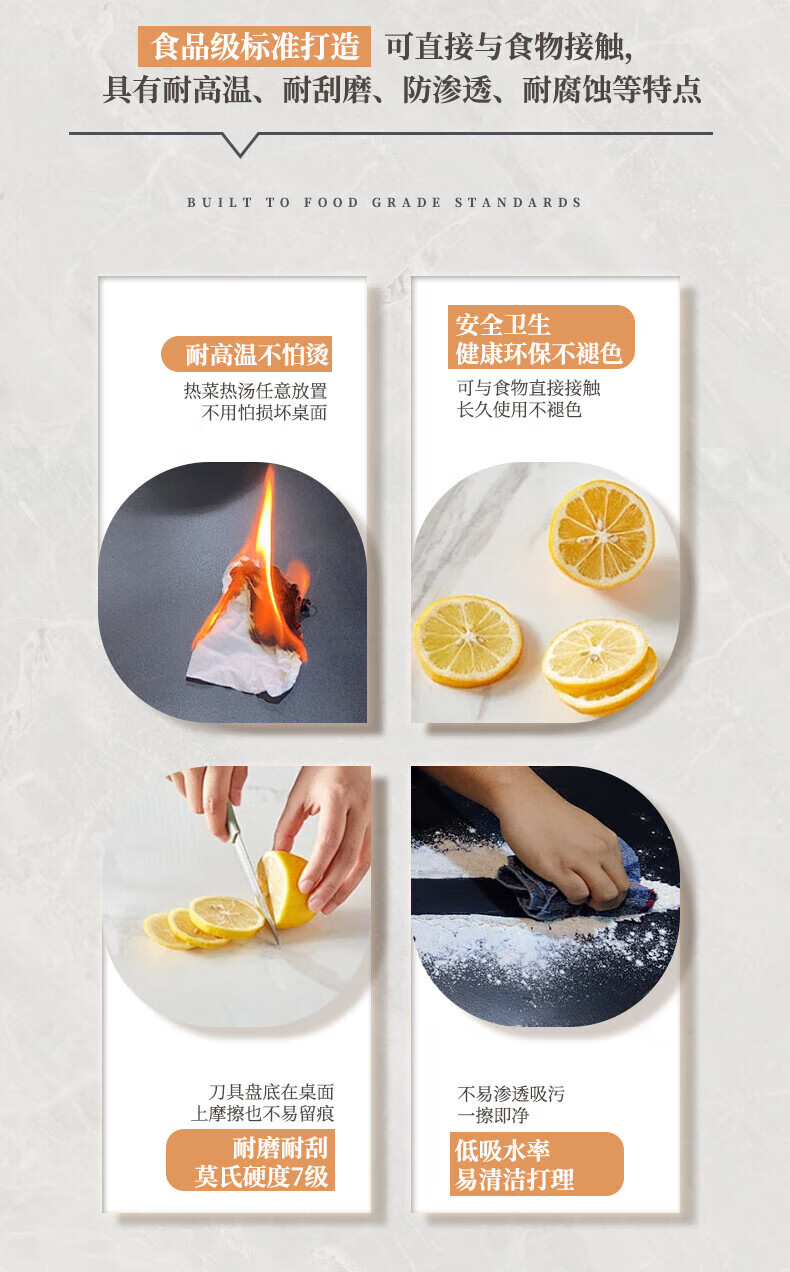 食品级标准打造 可直接与食物接触，
具有耐高温、耐刮磨、防渗透、耐腐蚀等特点

BUILT TO FOOD GRADE STANDARDS

耐高温不怕烫
热菜热汤任意放置
不用怕损坏桌面

安全卫生
健康环保不褪色
可与食物直接接触
长久使用不褪色

刀具盘底在桌面
上摩擦也不易留痕
耐磨耐刮
莫氏硬度7级

不易渗透吸污
一擦即净
低吸水率
易清洁打理