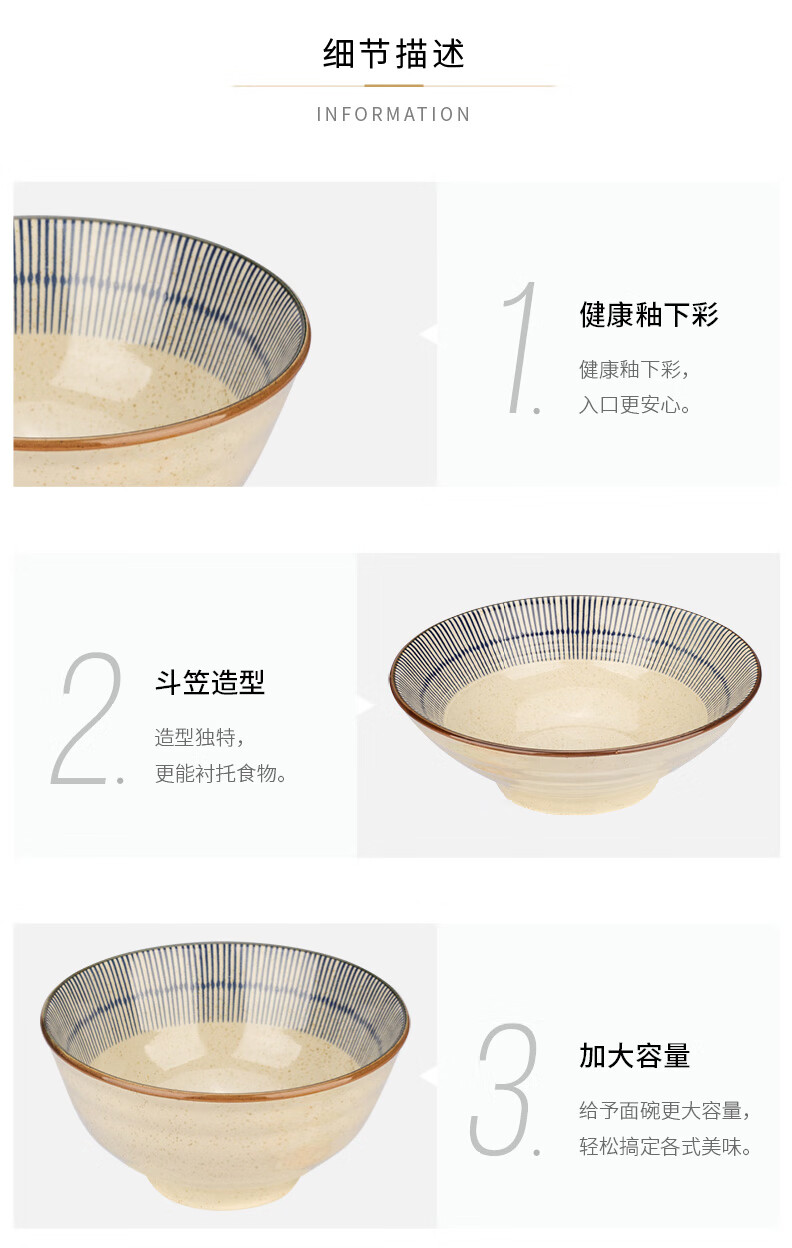 细节描述

INFORMATION

1.

健康釉下彩

健康釉下彩，
入口更安心。

2.

斗笠造型

造型独特，
更能衬托食物。

3.

加大容量

给予面碗更大容量，
轻松搞定各式美味。