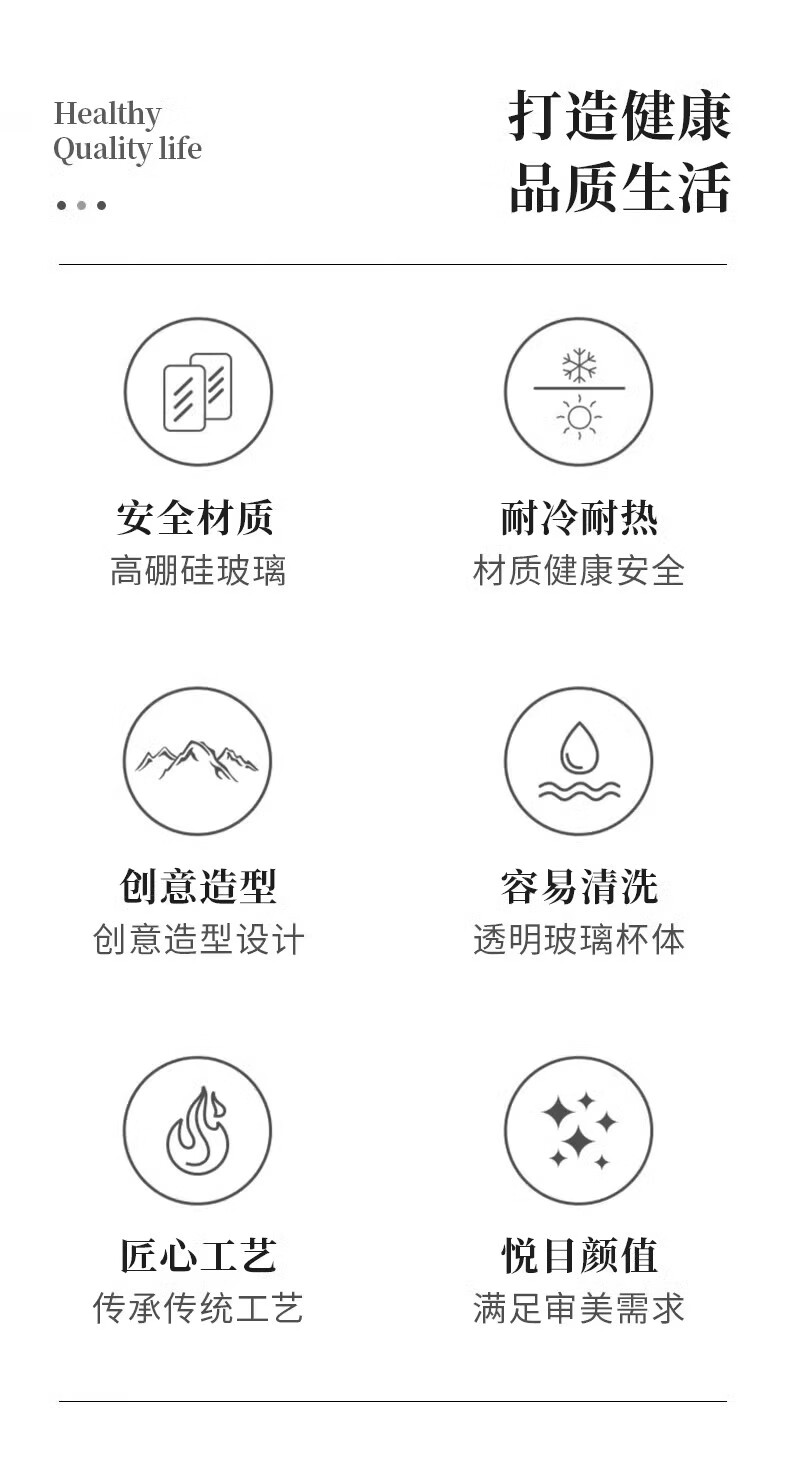 Healthy
Quality life

打造健康
品质生活

安全材质
高硼硅玻璃

耐冷耐热
材质健康安全

创意造型
创意造型设计

容易清洗
透明玻璃杯体

匠心工艺
传承传统工艺

悦目颜值
满足审美需求