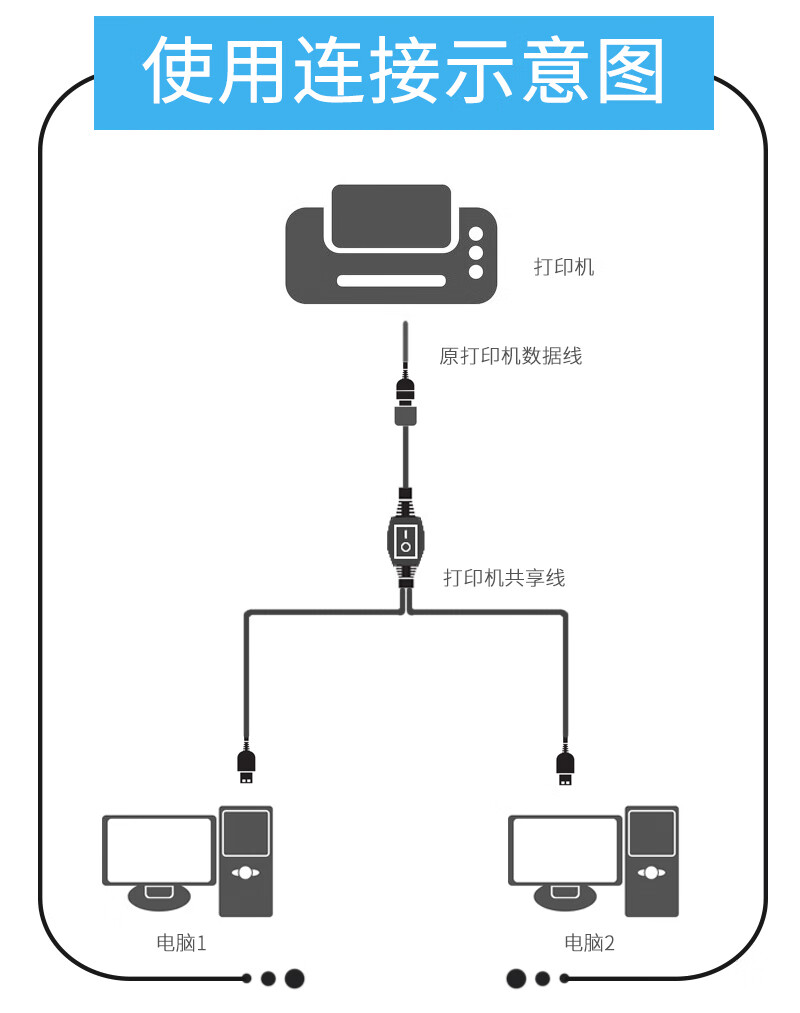 使用连接示意图

打印机

原打印机数据线

打印机共享线

电脑1

电脑2