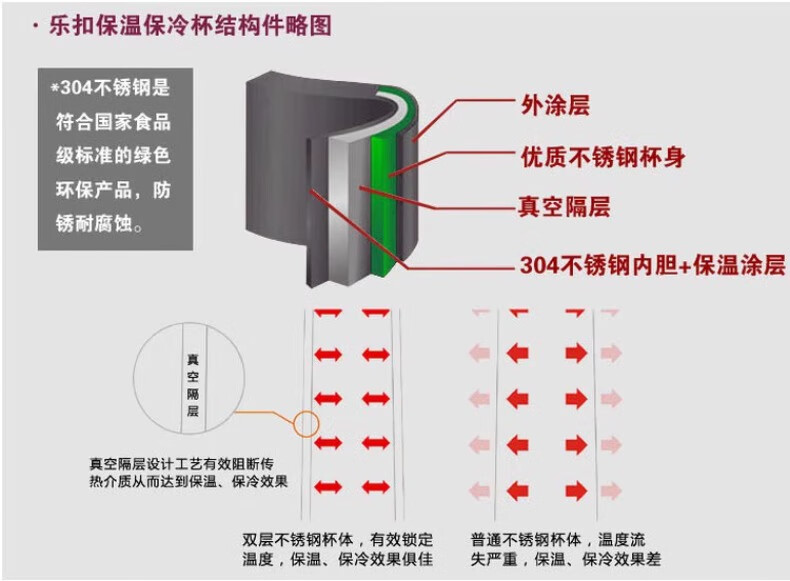 · 乐扣保温保冷杯结构件略图

*304不锈钢是符合国家食品级标准的绿色环保产品，防锈耐腐蚀。

外涂层

优质不锈钢杯身

真空隔层

304不锈钢内胆+保温涂层

真空隔层

真空隔层设计工艺有效阻断传热介质从而达到保温、保冷效果

双层不锈钢杯体，有效锁定温度，保温、保冷效果俱佳

普通不锈钢杯体，温度流失严重，保温、保冷效果差