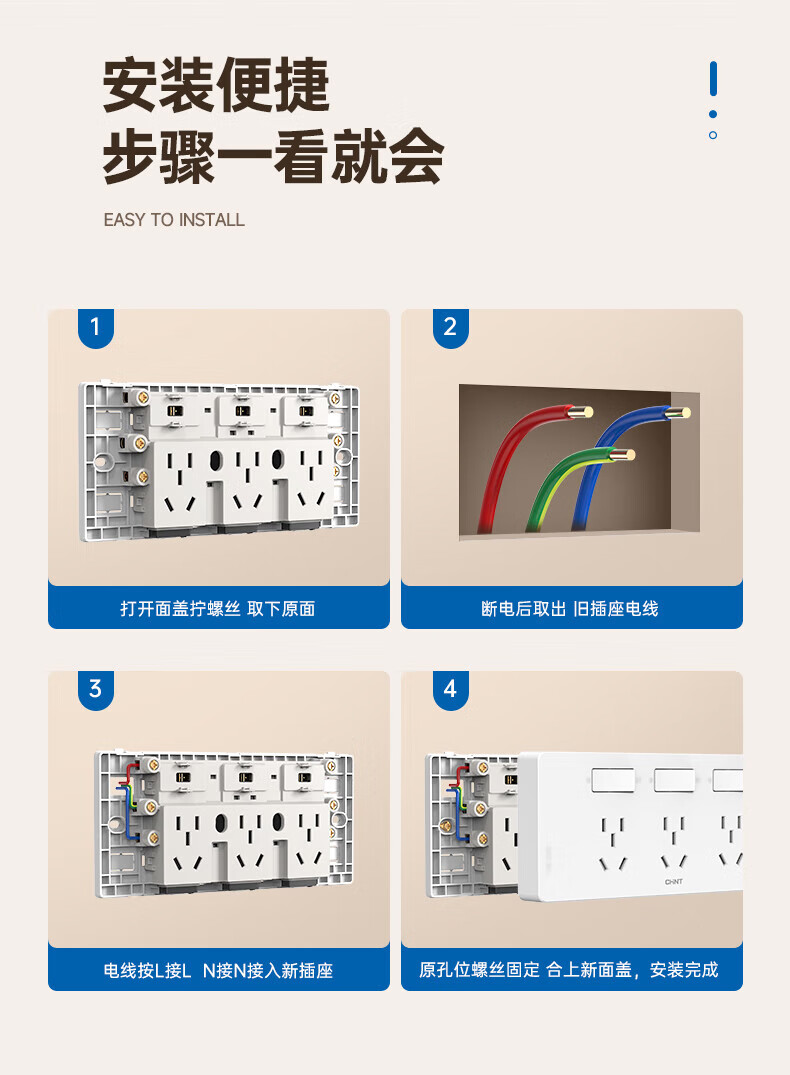 安装便捷
步骤一看就会

EASY TO INSTALL

1

打开面盖拧螺丝 取下原面

2

断电后取出 旧插座电线

3

电线按L接L N接N接入新插座

4

CHNT

原孔位螺丝固定 合上新面盖，安装完成