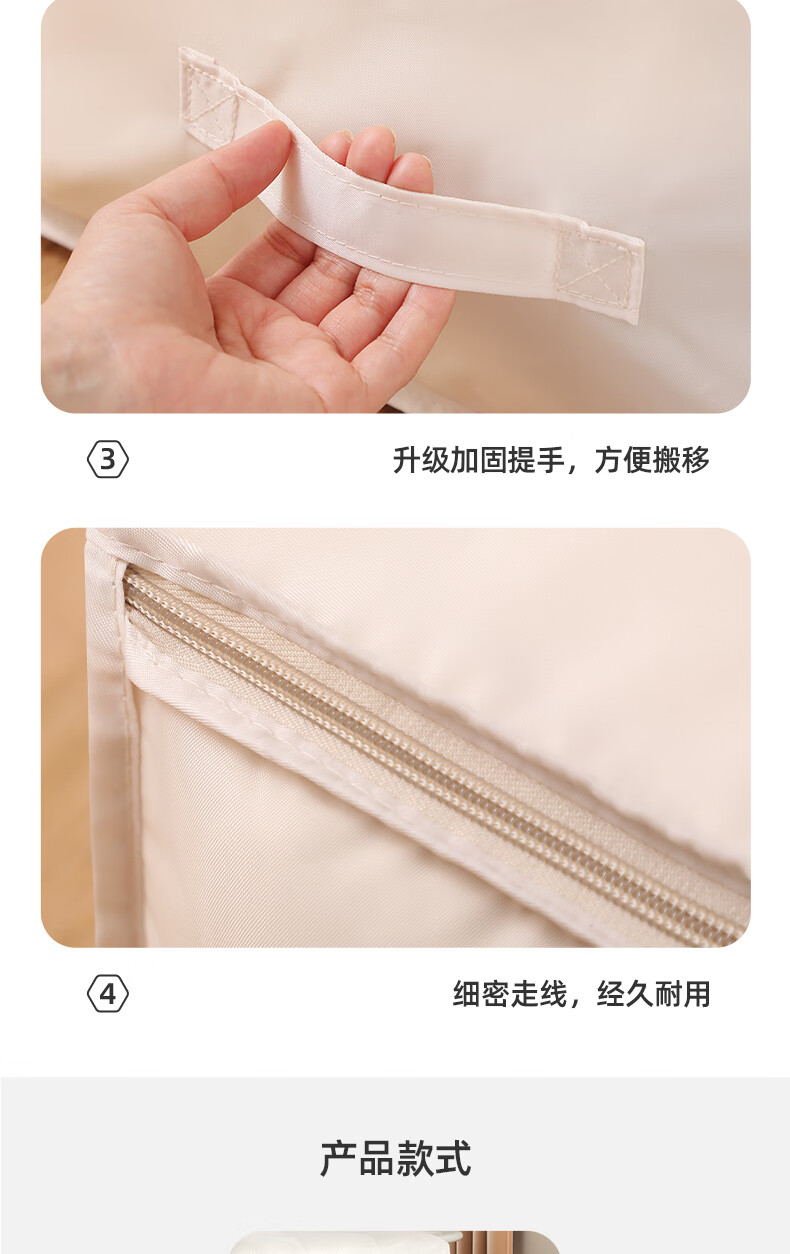 3

升级加固提手，方便搬移

4

细密走线，经久耐用

产品款式