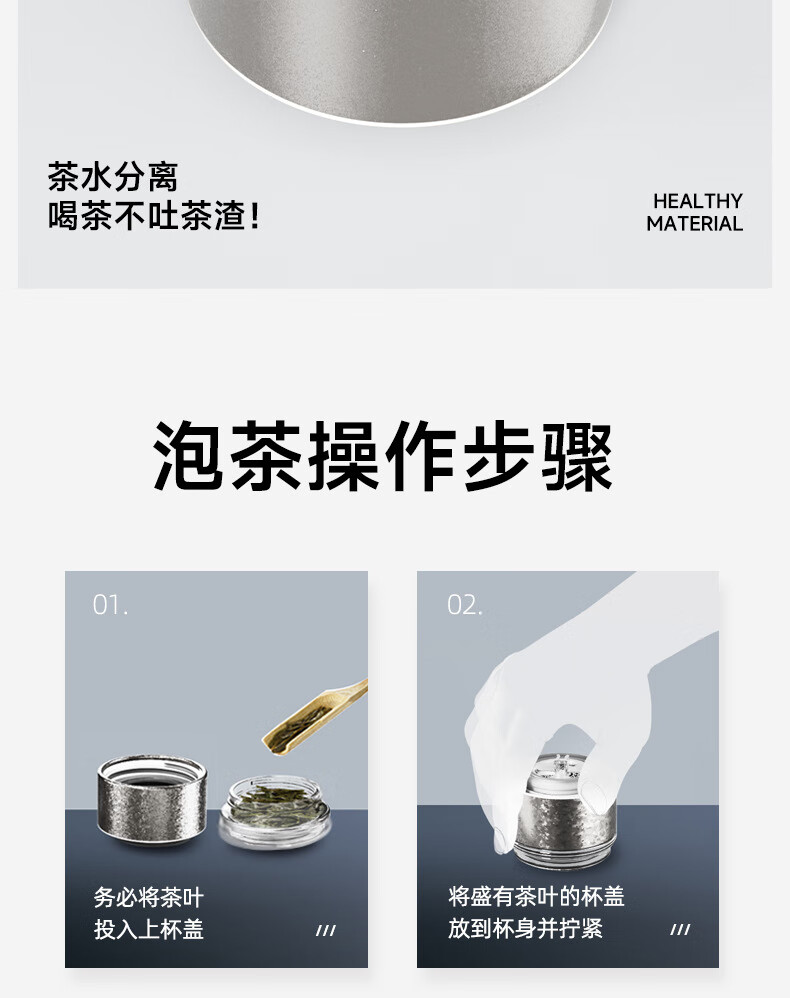 茶水分离
喝茶不吐茶渣!

HEALTHY
MATERIAL

泡茶操作步骤

01.

务必将茶叶
投入上杯盖

///

02.

将盛有茶叶的杯盖
放到杯身并拧紧

///