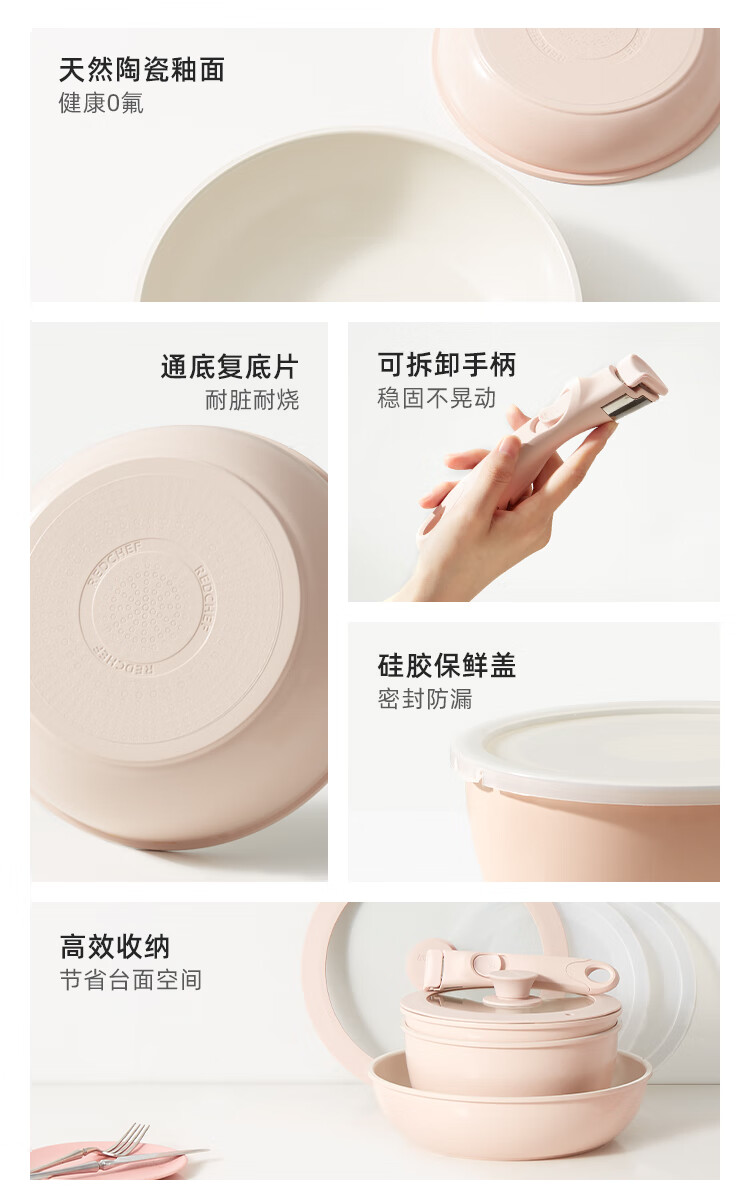 天然陶瓷釉面
健康0氟

通底复底片
耐脏耐烧

REDCHEF REDCHEF REDCHEF

可拆卸手柄
稳固不晃动

硅胶保鲜盖
密封防漏

高效收纳
节省台面空间