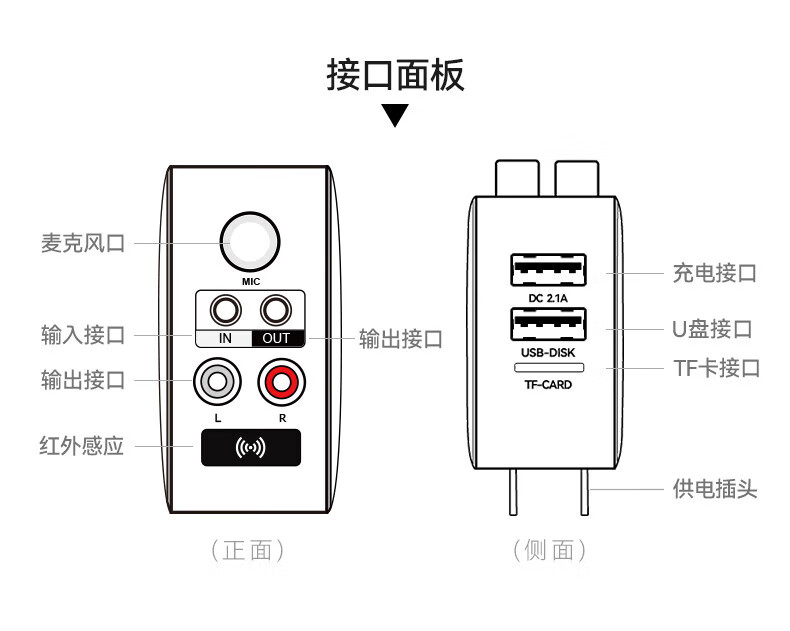 接口面板

麦克风口
MIC
输入接口
IN
OUT
输出接口
输出接口
L
R
红外感应

（正面）

充电接口
DC 2.1A
U盘接口
USB-DISK
TF卡接口
TF-CARD
供电插头

（侧面）