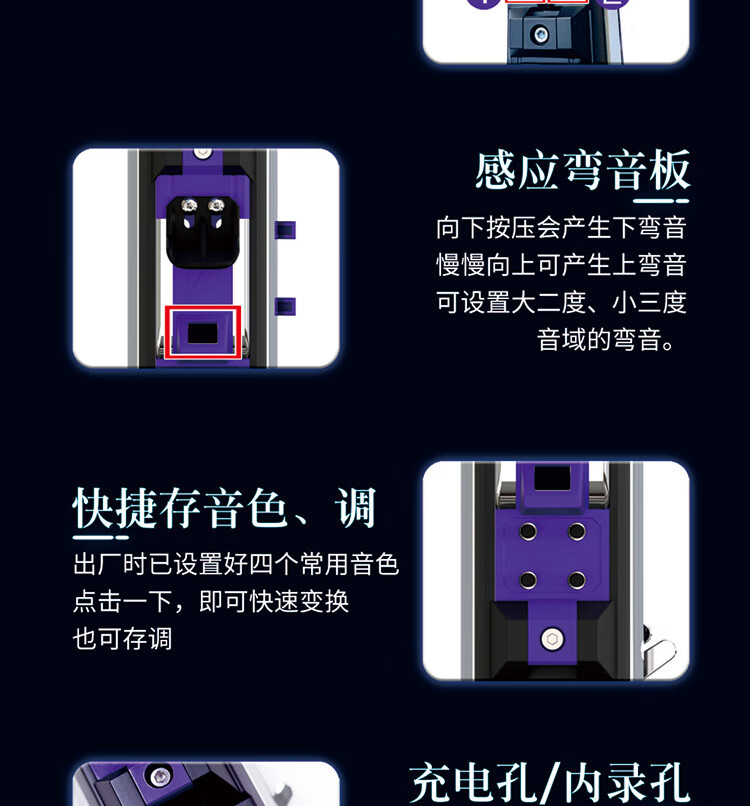 感应弯音板

向下按压会产生下弯音
慢慢向上可产生上弯音
可设置大二度、小三度
音域的弯音。

快捷存音色、调

出厂时已设置好四个常用音色
点击一下，即可快速变换
也可存调

充电孔/内录孔