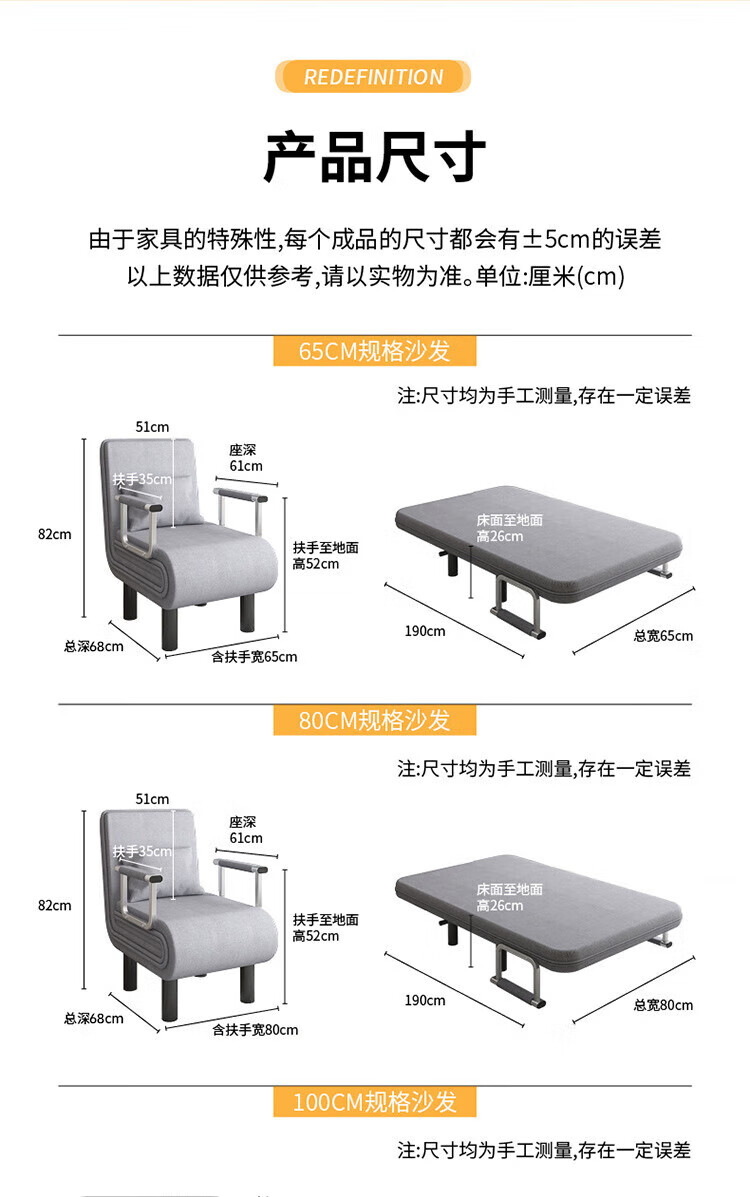 REDEFINITION

产品尺寸

由于家具的特殊性,每个成品的尺寸都会有±5cm的误差
以上数据仅供参考,请以实物为准。单位:厘米(cm)

65CM规格沙发

注:尺寸均为手工测量,存在一定误差

51cm
座深
61cm
扶手35cm
82cm
扶手至地面
高52cm
总深68cm
含扶手宽65cm
床面至地面
高26cm
190cm
总宽65cm

80CM规格沙发

注:尺寸均为手工测量,存在一定误差

51cm
座深
61cm
扶手35cm
82cm
扶手至地面
高52cm
总深68cm
含扶手宽80cm
床面至地面
高26cm
190cm
总宽80cm

100CM规格沙发

注:尺寸均为手工测量,存在一定误差