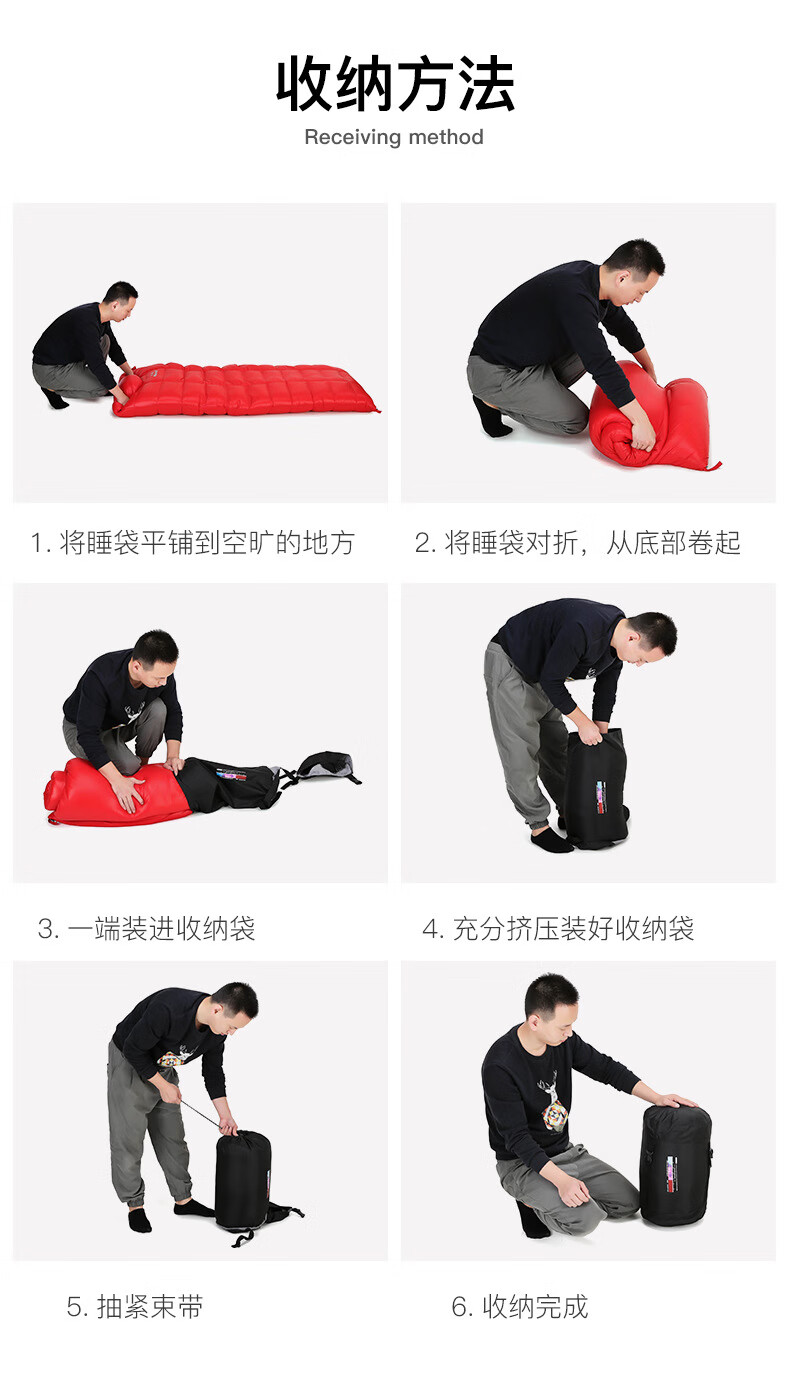 收纳方法
Receiving method

1. 将睡袋平铺到空旷的地方

2. 将睡袋对折，从底部卷起

3. 一端装进收纳袋

4. 充分挤压装好收纳袋

5. 抽紧束带

6. 收纳完成