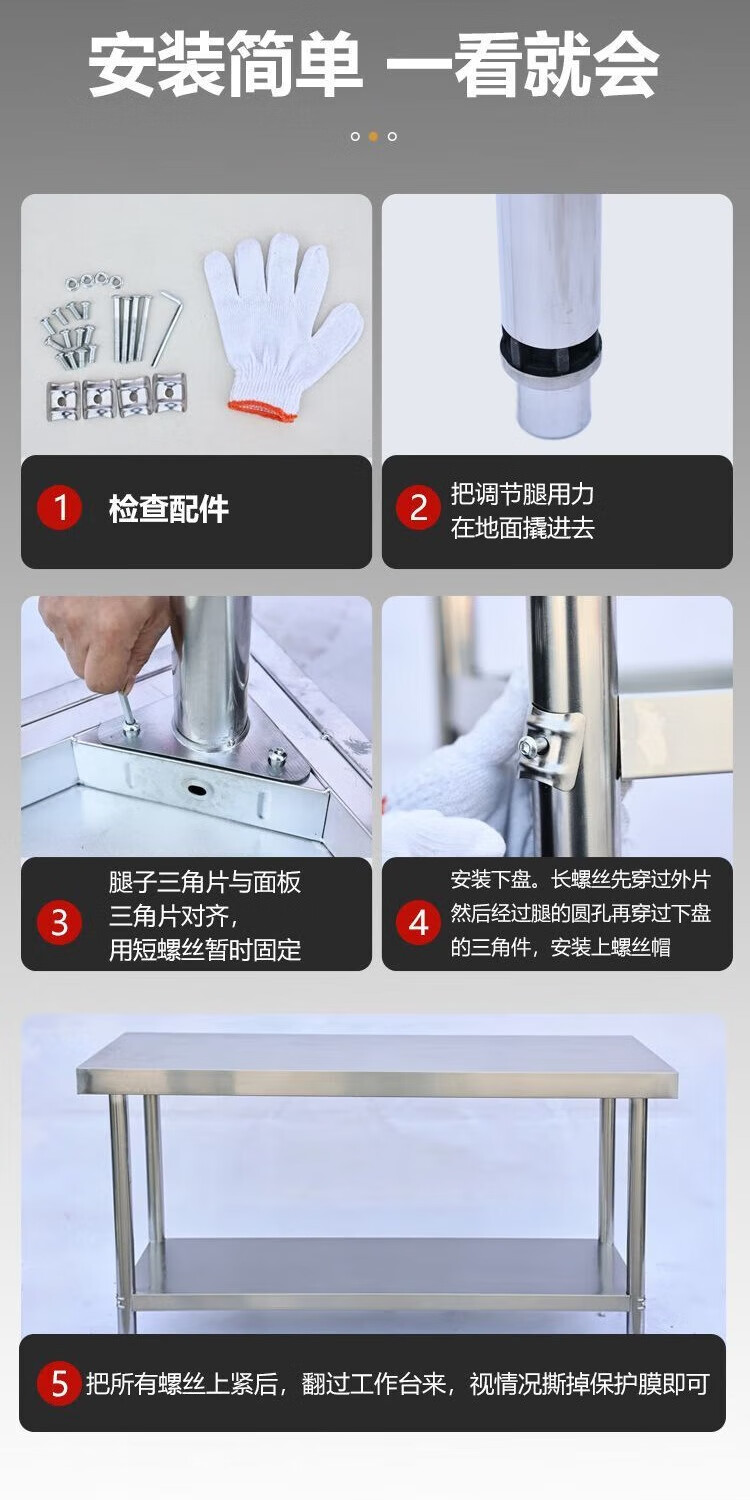 安装简单 一看就会

1 检查配件

2 把调节腿用力在地面撬进去

3 腿子三角片与面板三角片对齐，用短螺丝暂时固定

4 安装下盘。长螺丝先穿过外片然后经过腿的圆孔再穿过下盘的三角件，安装上螺丝帽

5 把所有螺丝上紧后，翻过工作台来，视情况撕掉保护膜即可