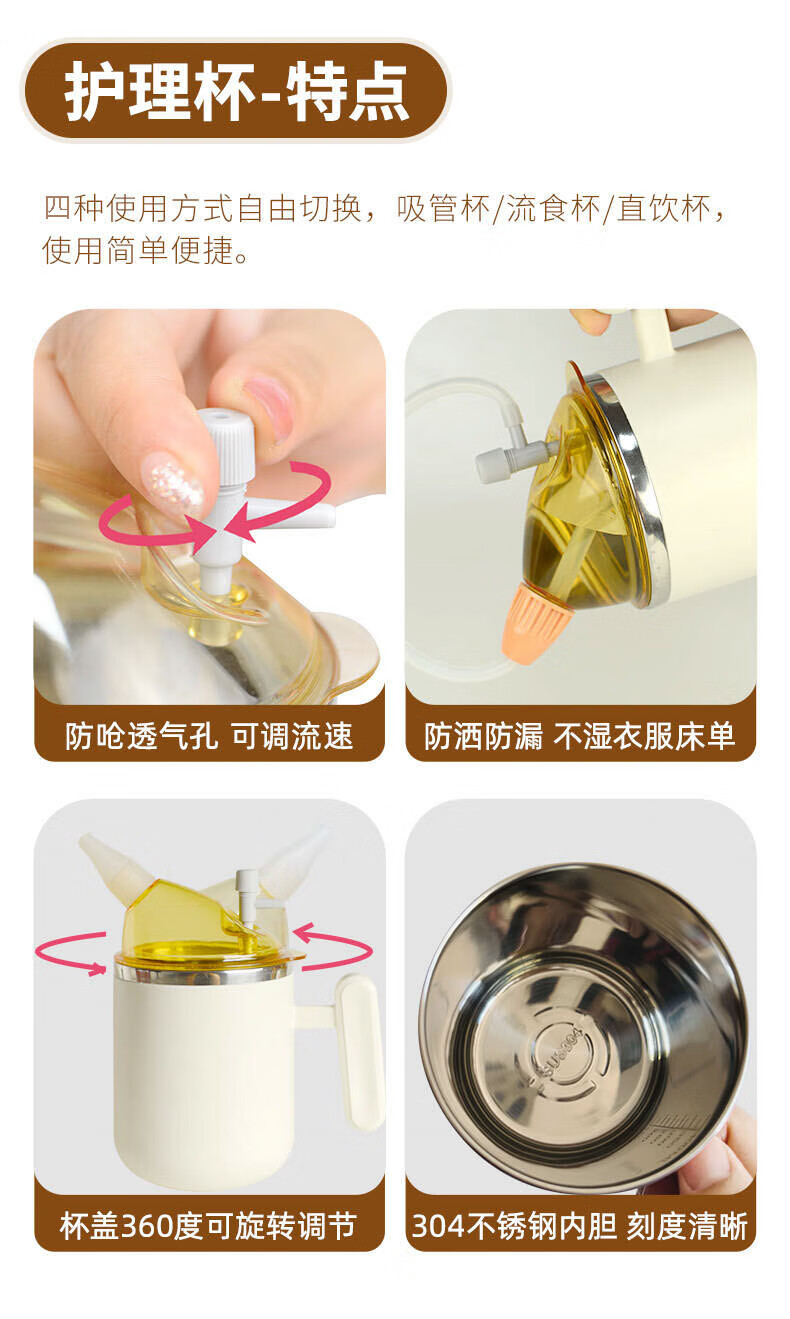 护理杯-特点

四种使用方式自由切换，吸管杯/流食杯/直饮杯，使用简单便捷。

防呛透气孔 可调流速

防洒防漏 不湿衣服床单

杯盖360度可旋转调节

SUS304

304不锈钢内胆 刻度清晰