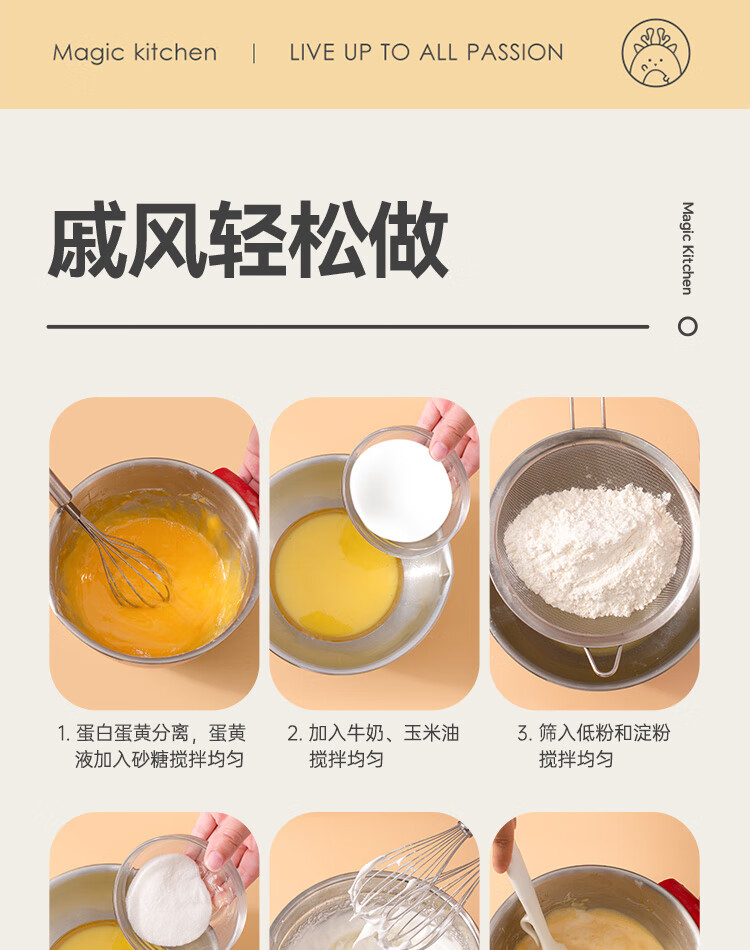 Magic kitchen | LIVE UP TO ALL PASSION

戚风轻松做

Magic Kitchen

1. 蛋白蛋黄分离，蛋黄液加入砂糖搅拌均匀

2. 加入牛奶、玉米油搅拌均匀

3. 筛入低粉和淀粉搅拌均匀