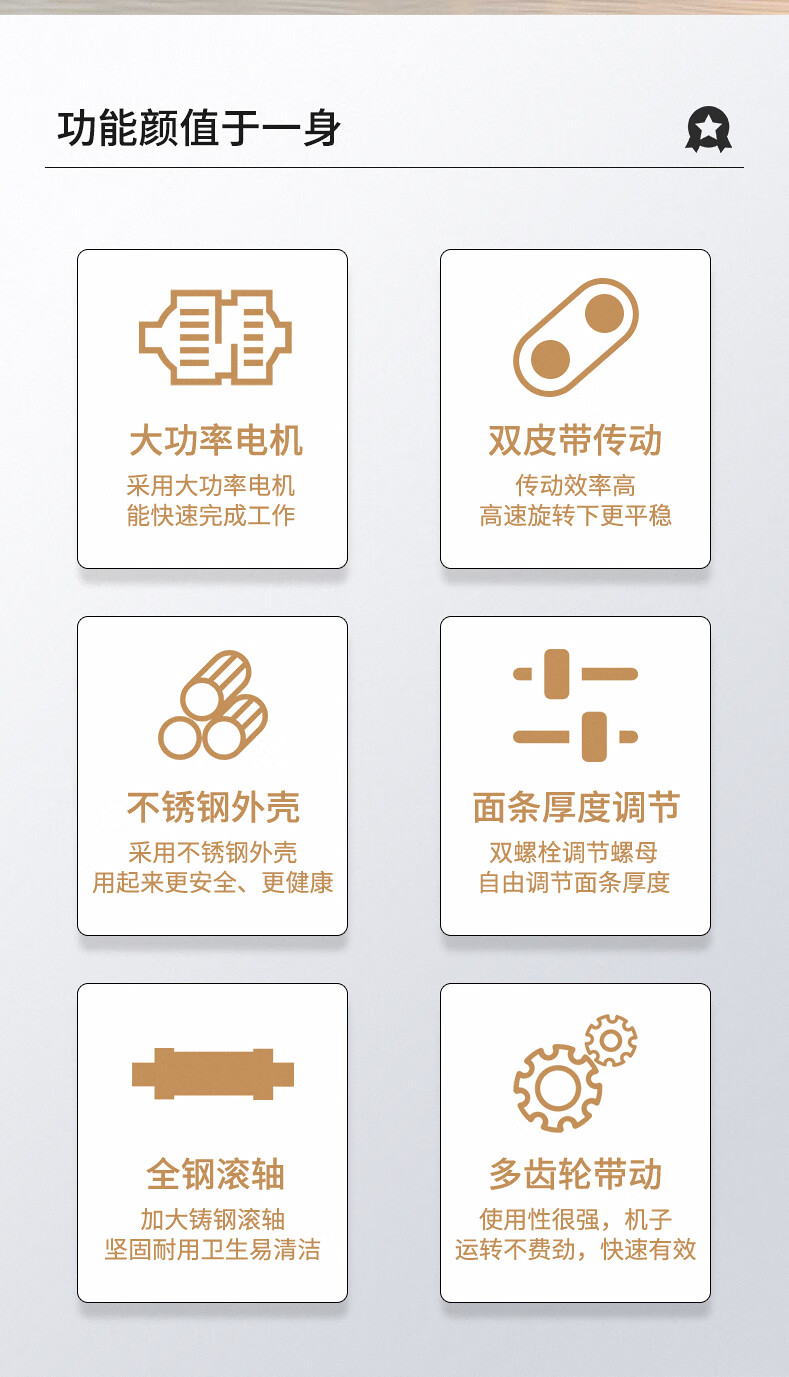 功能颜值于一身

大功率电机
采用大功率电机
能快速完成工作

双皮带传动
传动效率高
高速旋转下更平稳

不锈钢外壳
采用不锈钢外壳
用起来更安全、更健康

面条厚度调节
双螺栓调节螺母
自由调节面条厚度

全钢滚轴
加大铸钢滚轴
坚固耐用卫生易清洁

多齿轮带动
使用性很强，机子
运转不费劲，快速有效