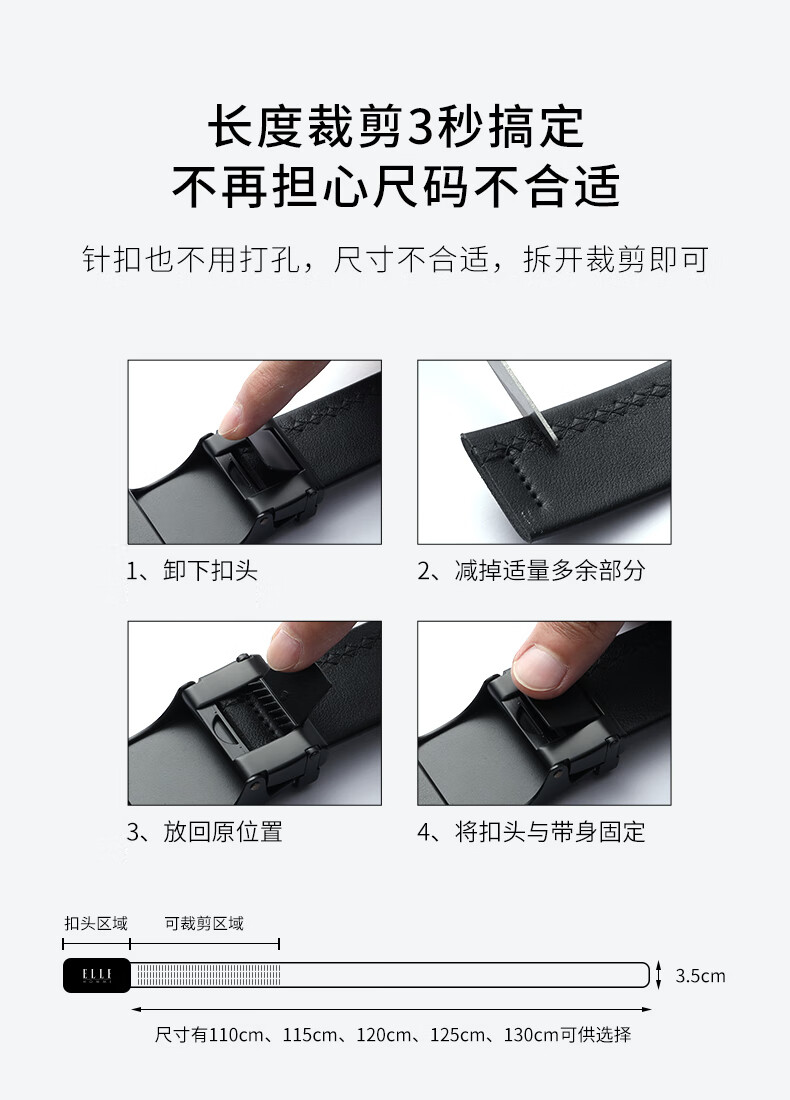 长度裁剪3秒搞定
不再担心尺码不合适

针扣也不用打孔，尺寸不合适，拆开裁剪即可

1、卸下扣头

2、减掉适量多余部分

3、放回原位置

4、将扣头与带身固定

扣头区域

可裁剪区域

ELLE
HOMME

3.5cm

尺寸有110cm、115cm、120cm、125cm、130cm可供选择