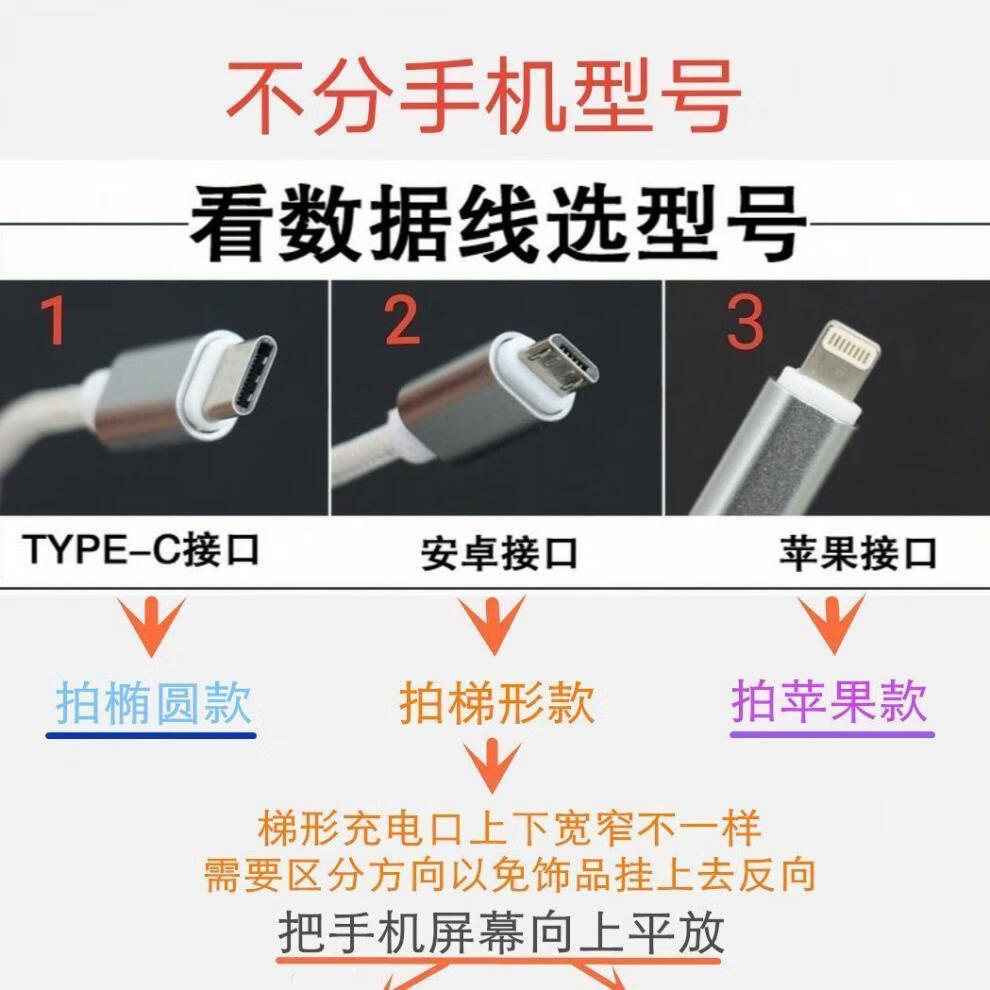 不分手机型号

看数据线选型号

1

2

3

TYPE-C接口

安卓接口

苹果接口

拍椭圆款

拍梯形款

拍苹果款

梯形充电口上下宽窄不一样
需要区分方向以免饰品挂上去反向

把手机屏幕向上平放