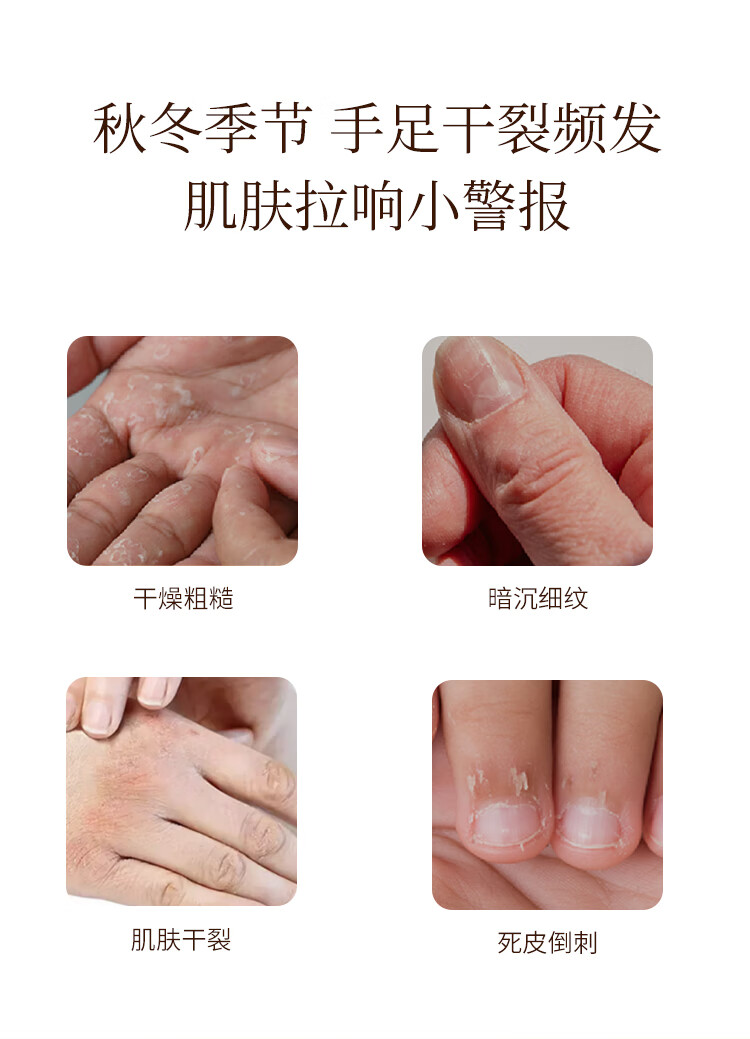 秋冬季节 手足干裂频发
肌肤拉响小警报

干燥粗糙

暗沉细纹

肌肤干裂

死皮倒刺