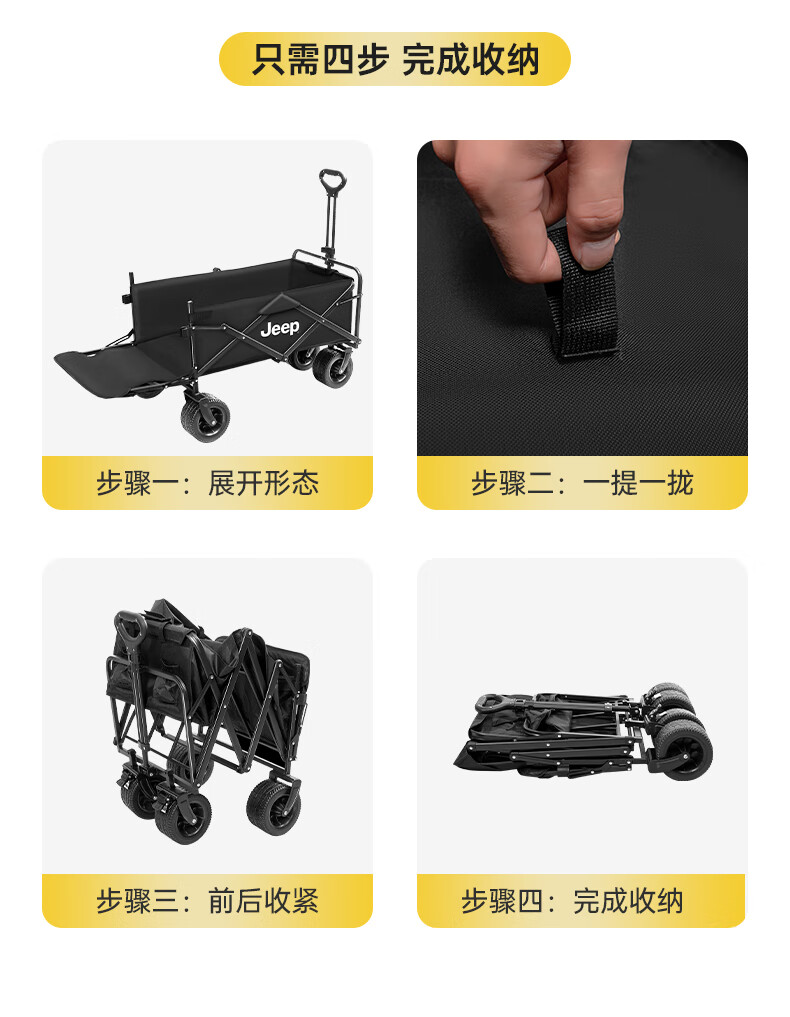 只需四步 完成收纳

Jeep

步骤一：展开形态

步骤二：一提一拢

步骤三：前后收紧

步骤四：完成收纳