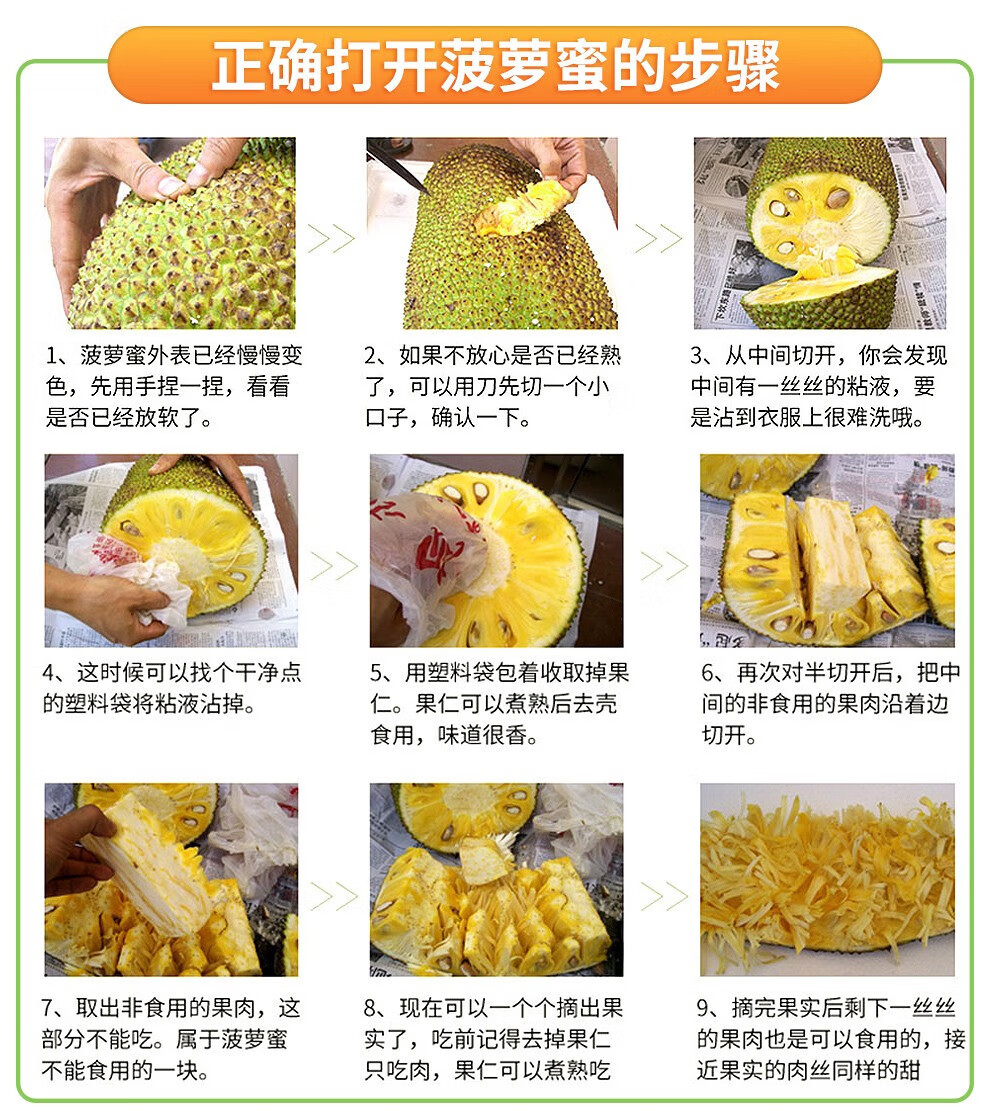 正确打开菠萝蜜的步骤

1、菠萝蜜外表已经慢慢变色，先用手捏一捏，看看是否已经放软了。

2、如果不放心是否已经熟了，可以用刀先切一个小口子，确认一下。

3、从中间切开，你会发现中间有一丝丝的粘液，要是沾到衣服上很难洗哦。

4、这时候可以找个干净点的塑料袋将粘液沾掉。

5、用塑料袋包着收取掉果仁。果仁可以煮熟后去壳食用，味道很香。

6、再次对半切开后，把中间的非食用的果肉沿着边切开。

7、取出非食用的果肉，这部分不能吃。属于菠萝蜜不能食用的一块。

8、现在可以一个个摘出果实了，吃前记得去掉果仁只吃肉，果仁可以煮熟吃

9、摘完果实后剩下一丝丝的果肉也是可以食用的，接近果实的肉丝同样的甜