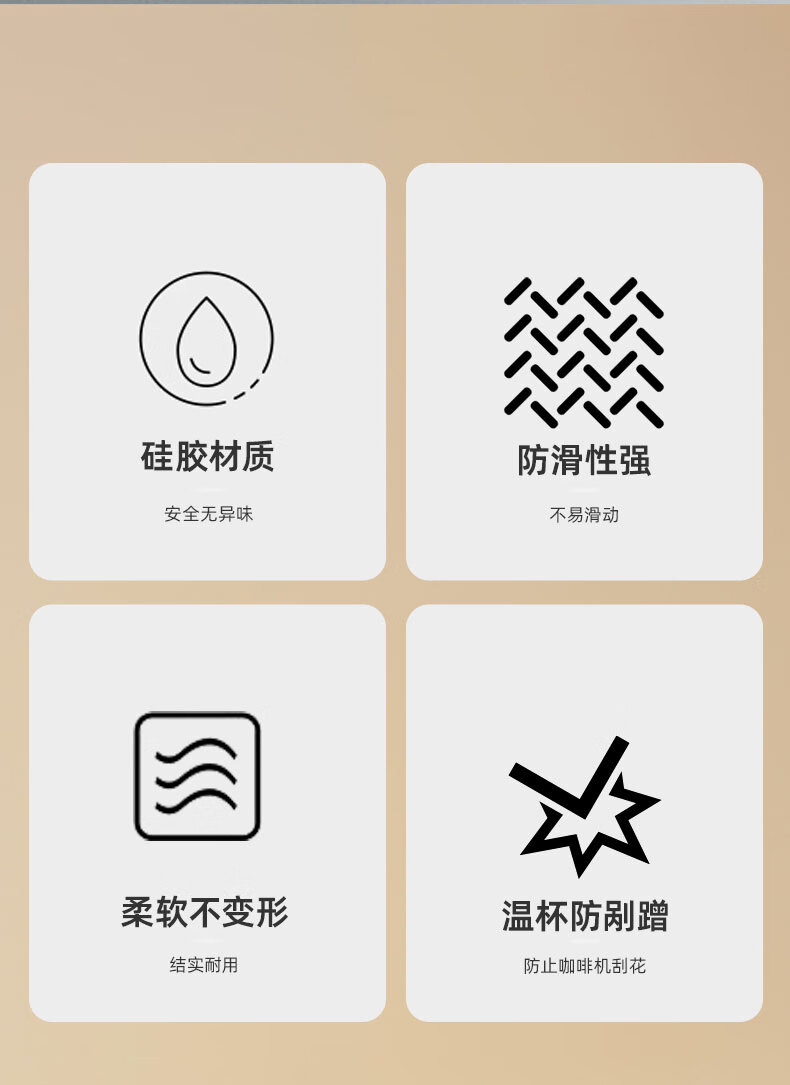 硅胶材质

安全无异味

防滑性强

不易滑动

柔软不变形

结实耐用

温杯防剐蹭

防止咖啡机刮花