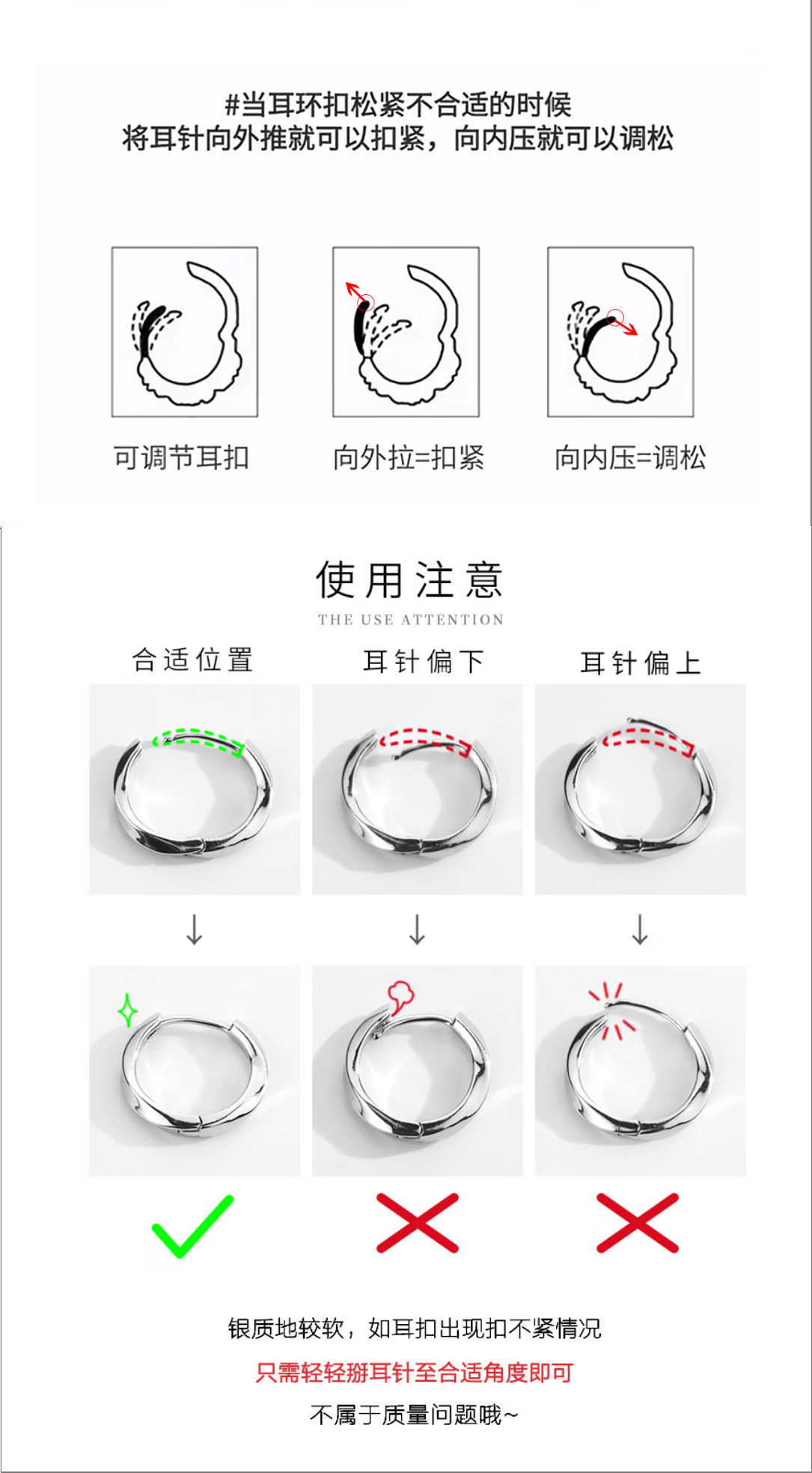 #当耳环扣松紧不合适的时候
将耳针向外推就可以扣紧，向内压就可以调松

可调节耳扣

向外拉=扣紧

向内压=调松

使用注意
THE USE ATTENTION

合适位置

耳针偏下

耳针偏上

银质地较软，如耳扣出现扣不紧情况
只需轻轻掰耳针至合适角度即可
不属于质量问题哦~