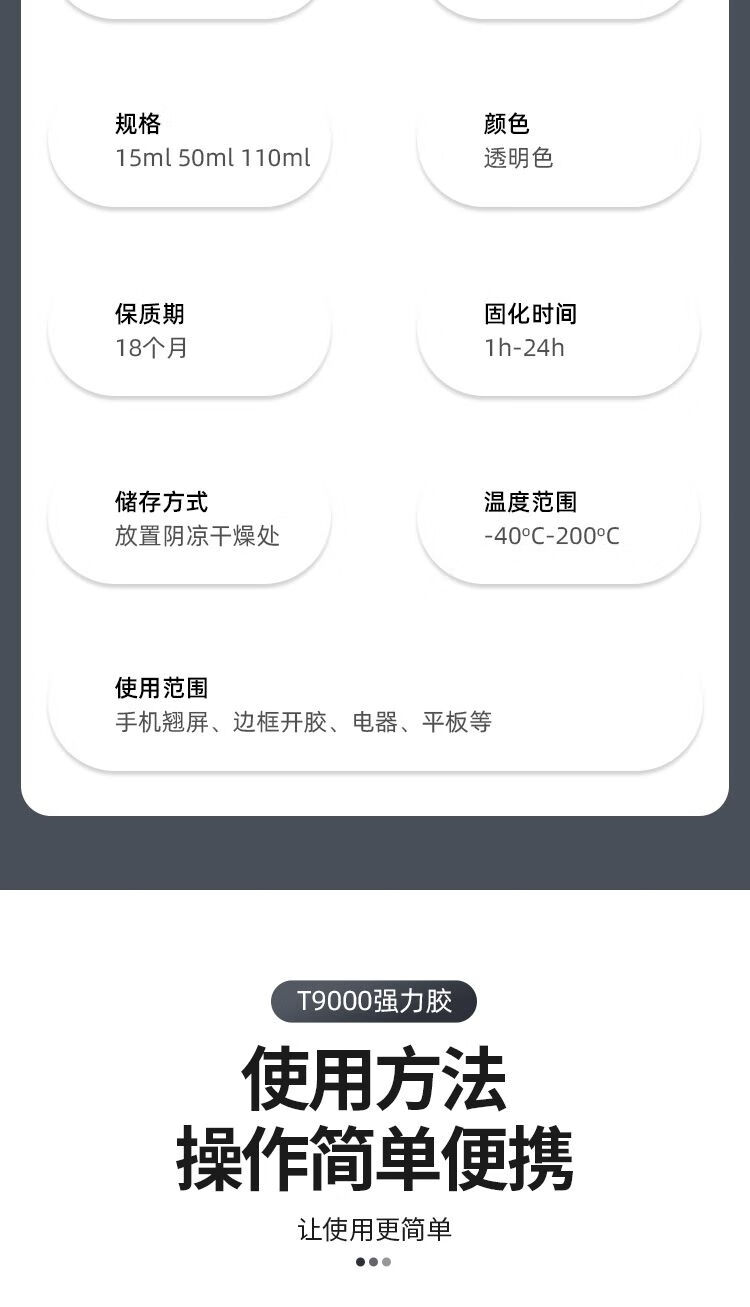 规格
15ml 50ml 110ml

颜色
透明色

保质期
18个月

固化时间
1h-24h

储存方式
放置阴凉干燥处

温度范围
-40°C-200°C

使用范围
手机翘屏、边框开胶、电器、平板等

T9000强力胶

使用方法
操作简单便携

让使用更简单