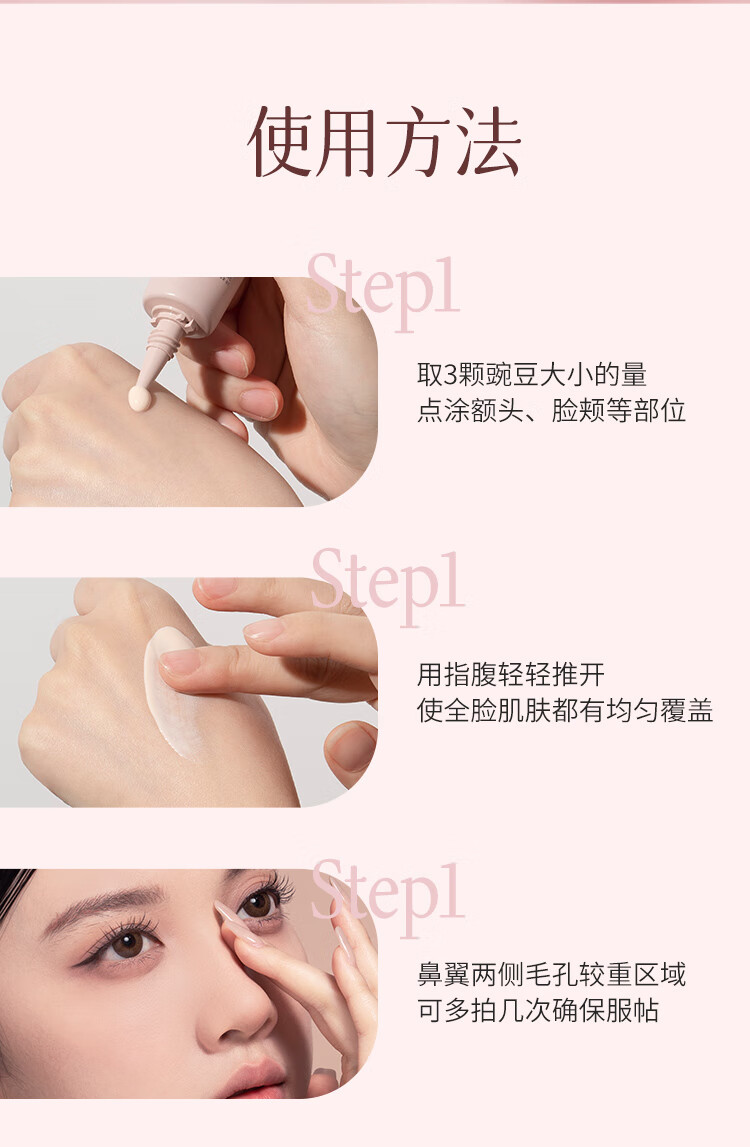 使用方法

Step1

取3颗豌豆大小的量
点涂额头、脸颊等部位

Step1

用指腹轻轻推开
使全脸肌肤都有均匀覆盖

Step1

鼻翼两侧毛孔较重区域
可多拍几次确保服帖