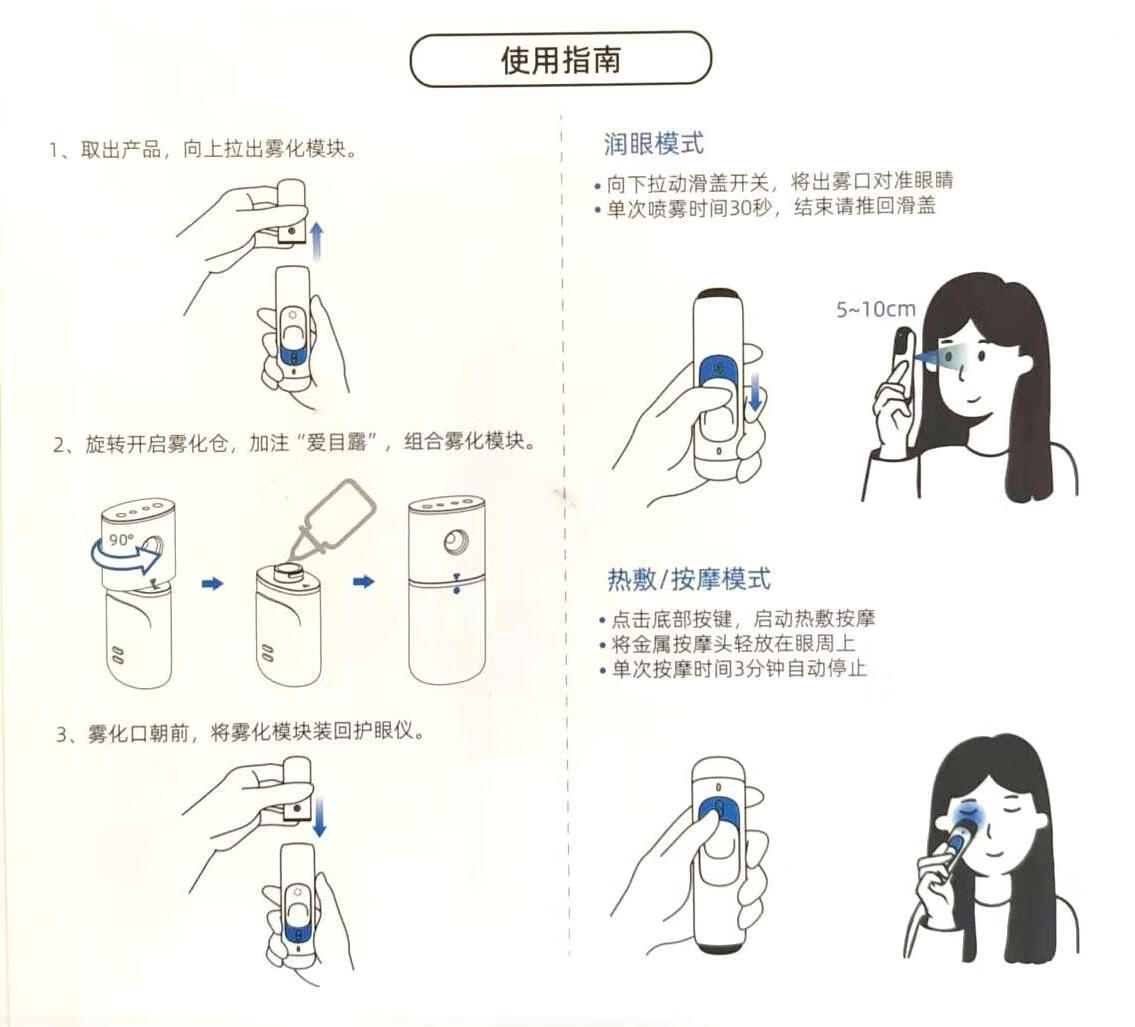 使用指南

1、取出产品，向上拉出雾化模块。

2、旋转开启雾化仓，加注“爱目露”，组合雾化模块。

90°

3、雾化口朝前，将雾化模块装回护眼仪。

润眼模式

• 向下拉动滑盖开关，将出雾口对准眼睛
• 单次喷雾时间30秒，结束请推回滑盖

5~10cm

热敷/按摩模式

• 点击底部按键，启动热敷按摩
• 将金属按摩头轻放在眼周上
• 单次按摩时间3分钟自动停止