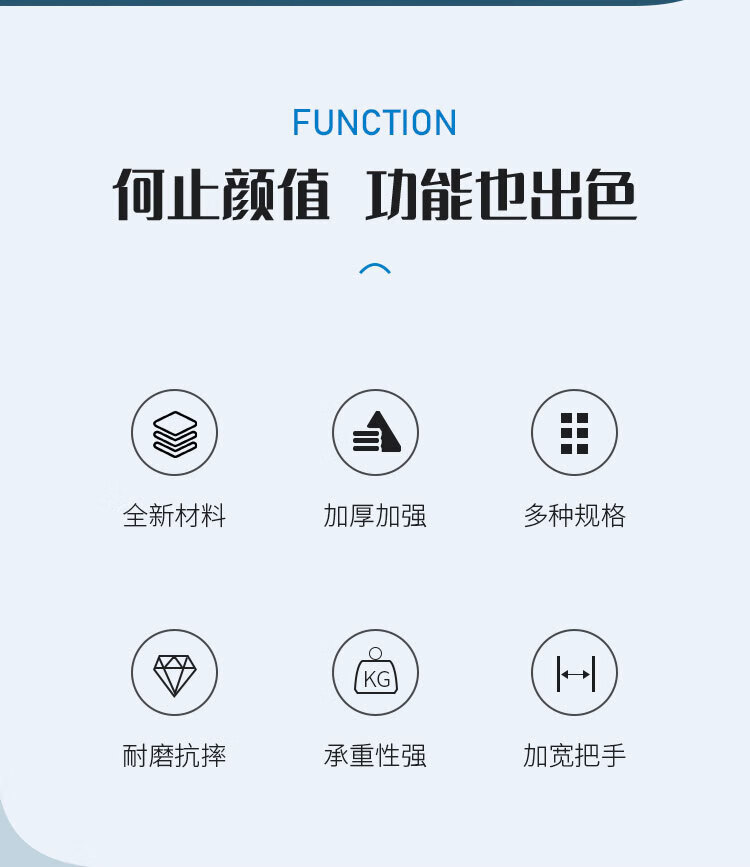 FUNCTION

何止颜值 功能也出色

全新材料 加厚加强 多种规格

KG

耐磨抗摔 承重性强 加宽把手