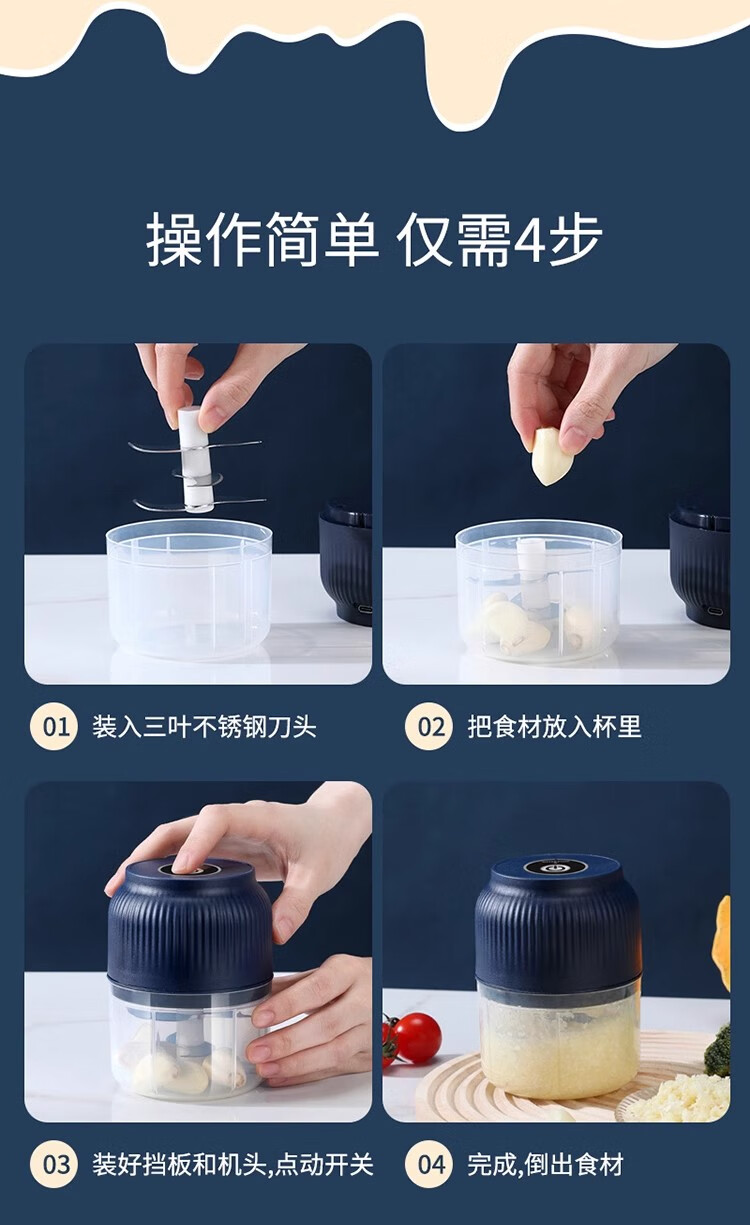 操作简单 仅需4步

01 装入三叶不锈钢刀头

02 把食材放入杯里

03 装好挡板和机头,点动开关

04 完成,倒出食材