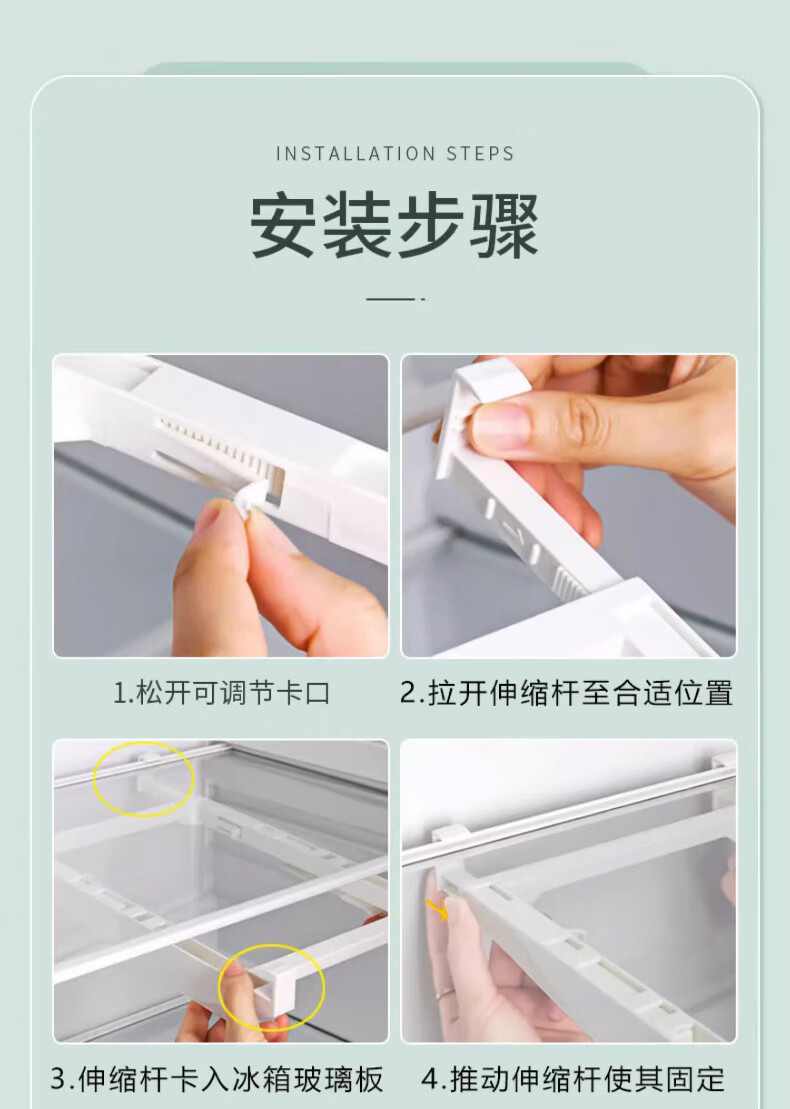 INSTALLATION STEPS

安装步骤

1.松开可调节卡口

2.拉开伸缩杆至合适位置

3.伸缩杆卡入冰箱玻璃板

4.推动伸缩杆使其固定