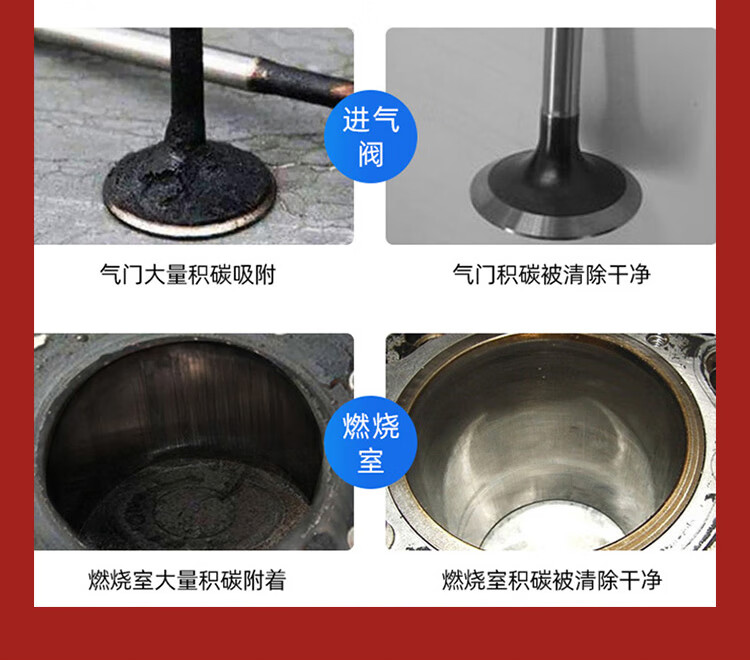 进气阀

气门大量积碳吸附

气门积碳被清除干净

燃烧室

燃烧室大量积碳附着

燃烧室积碳被清除干净