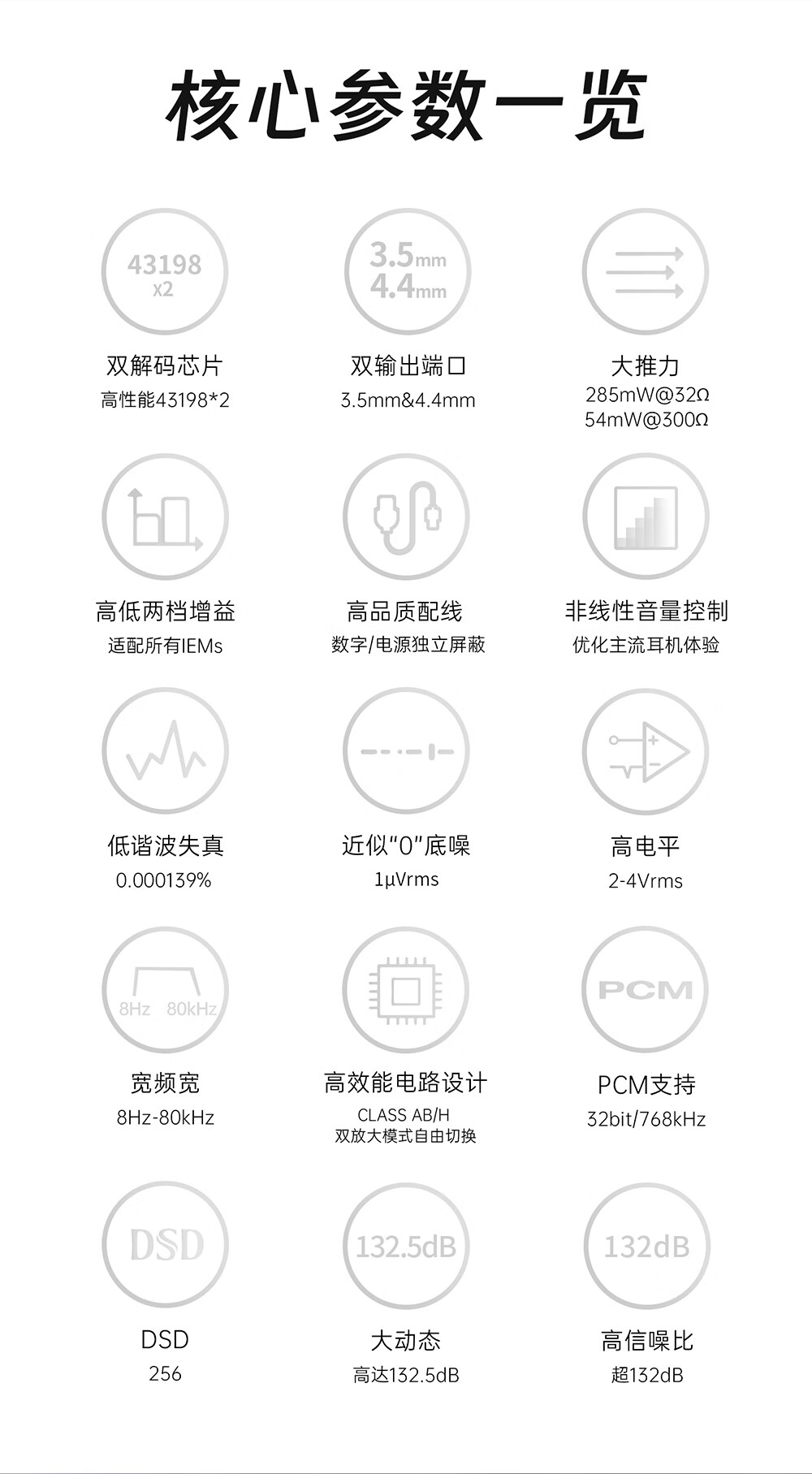 核心参数一览

43198
x2

双解码芯片
高性能43198*2

3.5mm
4.4mm

双输出端口
3.5mm&4.4mm

大推力
285mW@32Ω
54mW@300Ω

高低两档增益
适配所有IEMs

高品质配线
数字/电源独立屏蔽

非线性音量控制
优化主流耳机体验

低谐波失真
0.000139%

近似“0”底噪
1μVrms

高电平
2-4Vrms

8Hz 80kHz

宽频宽
8Hz-80kHz

高效能电路设计
CLASS AB/H
双放大模式自由切换

PCM

PCM支持
32bit/768kHz

DSD

DSD
256

132.5dB

大动态
高达132.5dB

132dB

高信噪比
超132dB