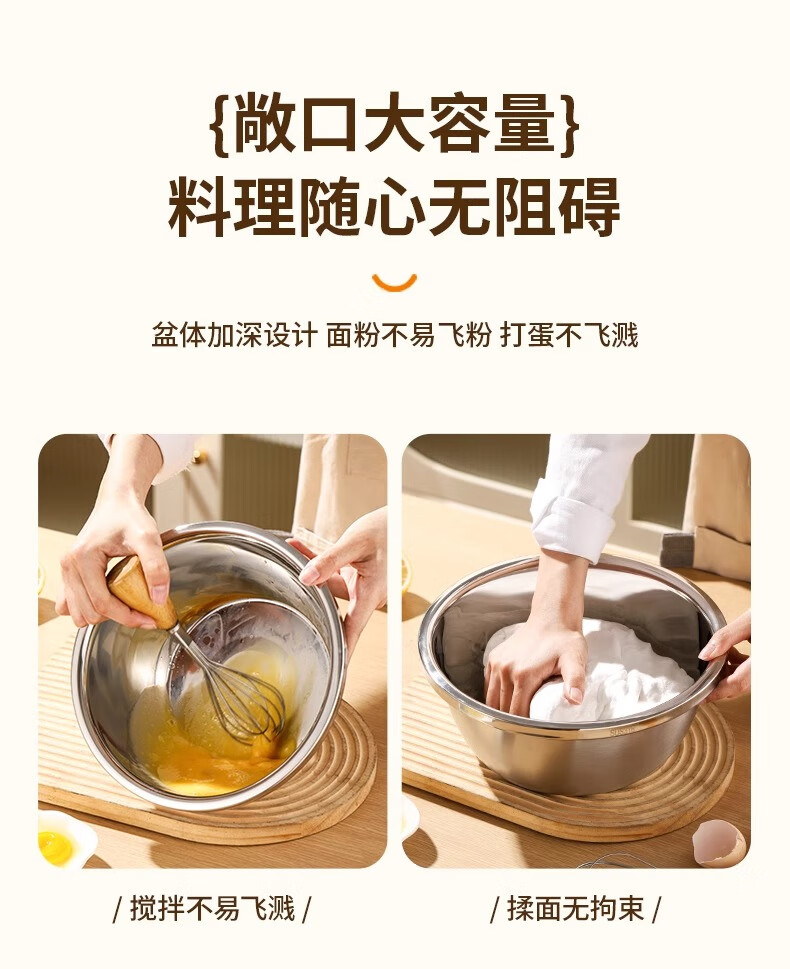 {敞口大容量}
料理随心无阻碍

盆体加深设计 面粉不易飞粉 打蛋不飞溅

/ 搅拌不易飞溅 /

/ 揉面无拘束 /