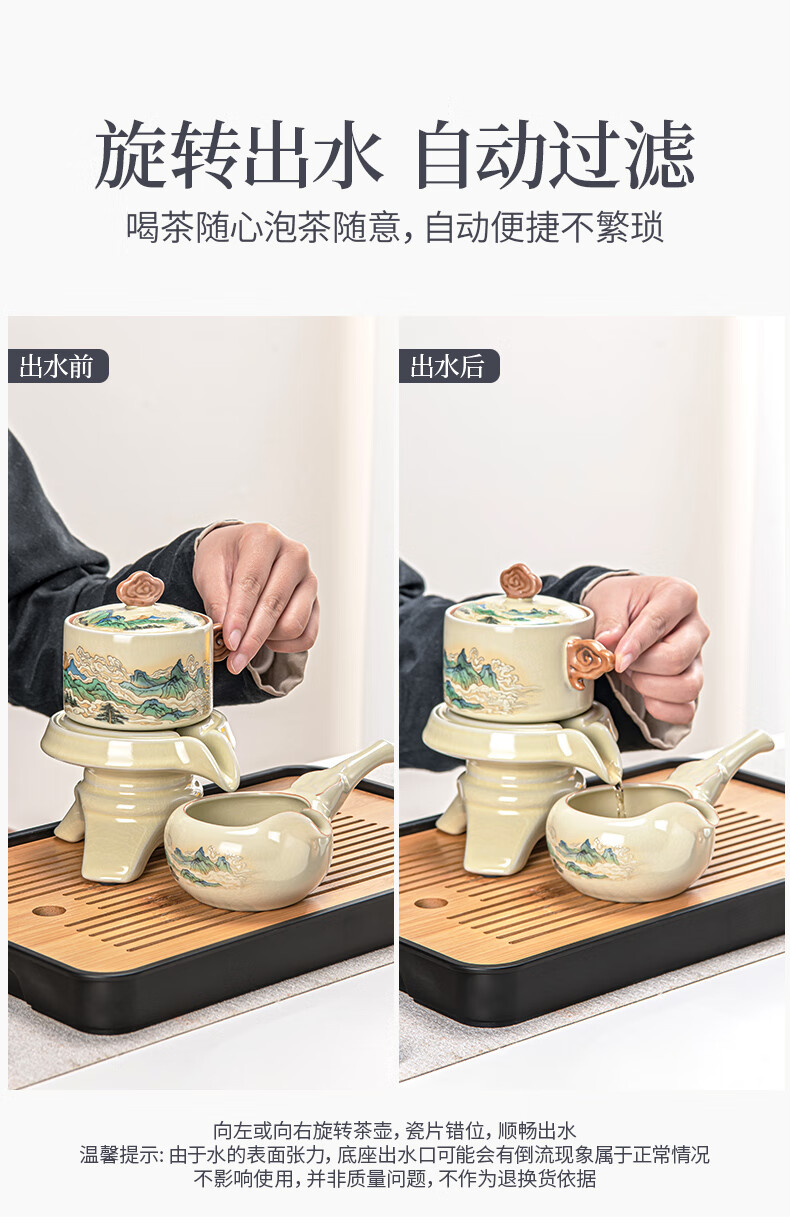 旋转出水 自动过滤

喝茶随心泡茶随意，自动便捷不繁琐

出水前

出水后

向左或向右旋转茶壶，瓷片错位，顺畅出水
温馨提示：由于水的表面张力，底座出水口可能会有倒流现象属于正常情况
不影响使用，并非质量问题，不作为退换货依据