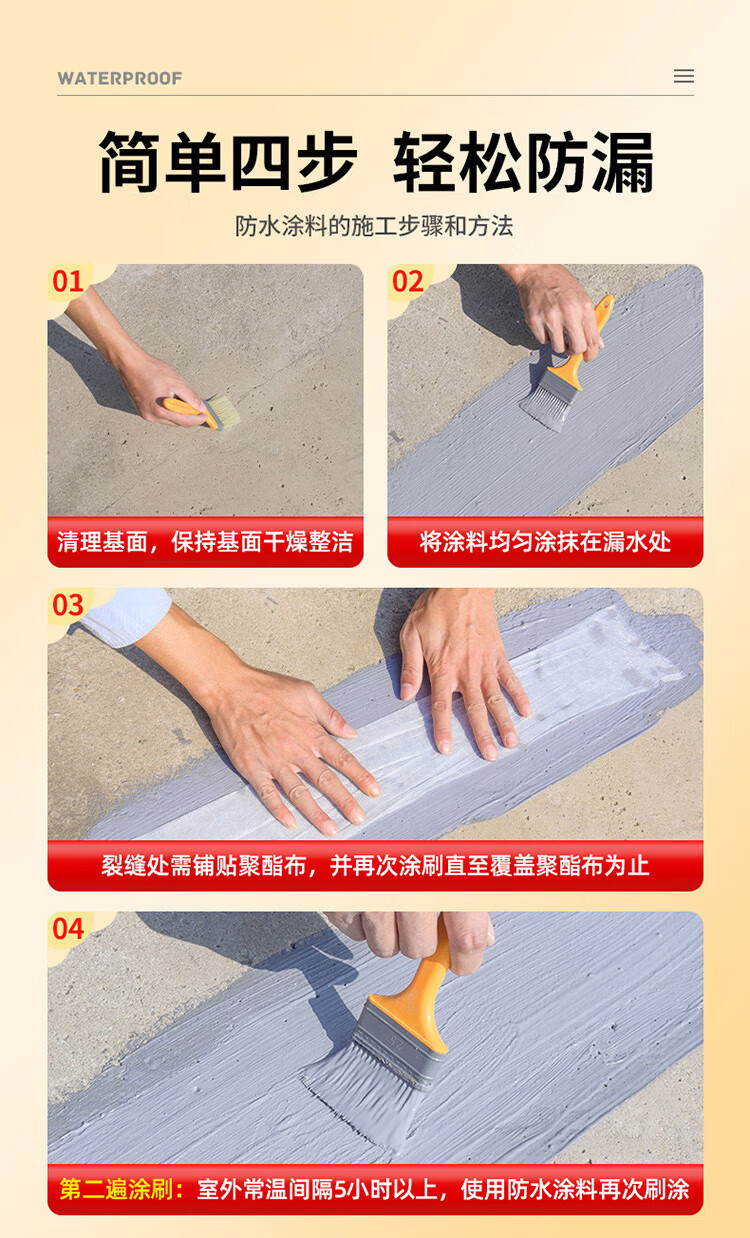 WATERPROOF

简单四步 轻松防漏

防水涂料的施工步骤和方法

01

清理基面，保持基面干燥整洁

02

将涂料均匀涂抹在漏水处

03

裂缝处需铺贴聚酯布，并再次涂刷直至覆盖聚酯布为止

04

第二遍涂刷：室外常温间隔5小时以上，使用防水涂料再次刷涂