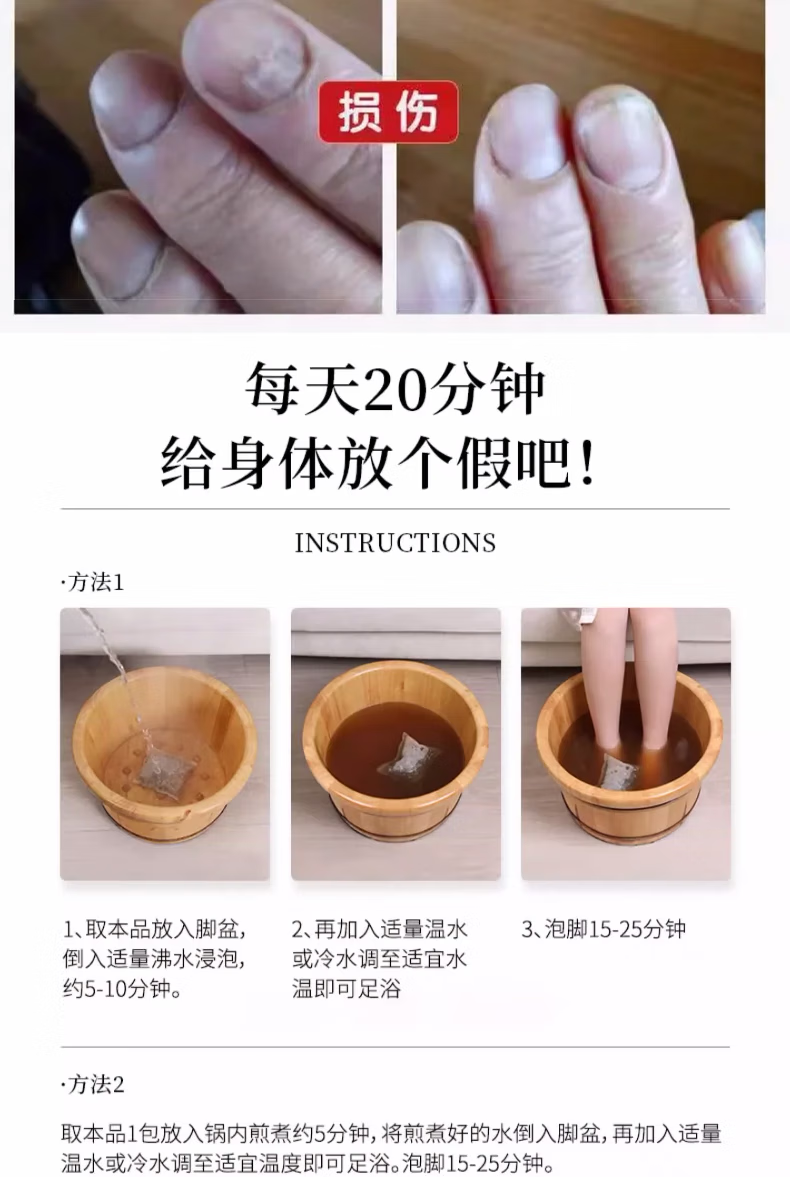 损伤

每天20分钟
给身体放个假吧！

INSTRUCTIONS

·方法1

1、取本品放入脚盆，倒入适量沸水浸泡，约5-10分钟。

2、再加入适量温水或冷水调至适宜水温即可足浴

3、泡脚15-25分钟

·方法2

取本品1包放入锅内煎煮约5分钟，将煎煮好的水倒入脚盆，再加入适量温水或冷水调至适宜温度即可足浴。泡脚15-25分钟。