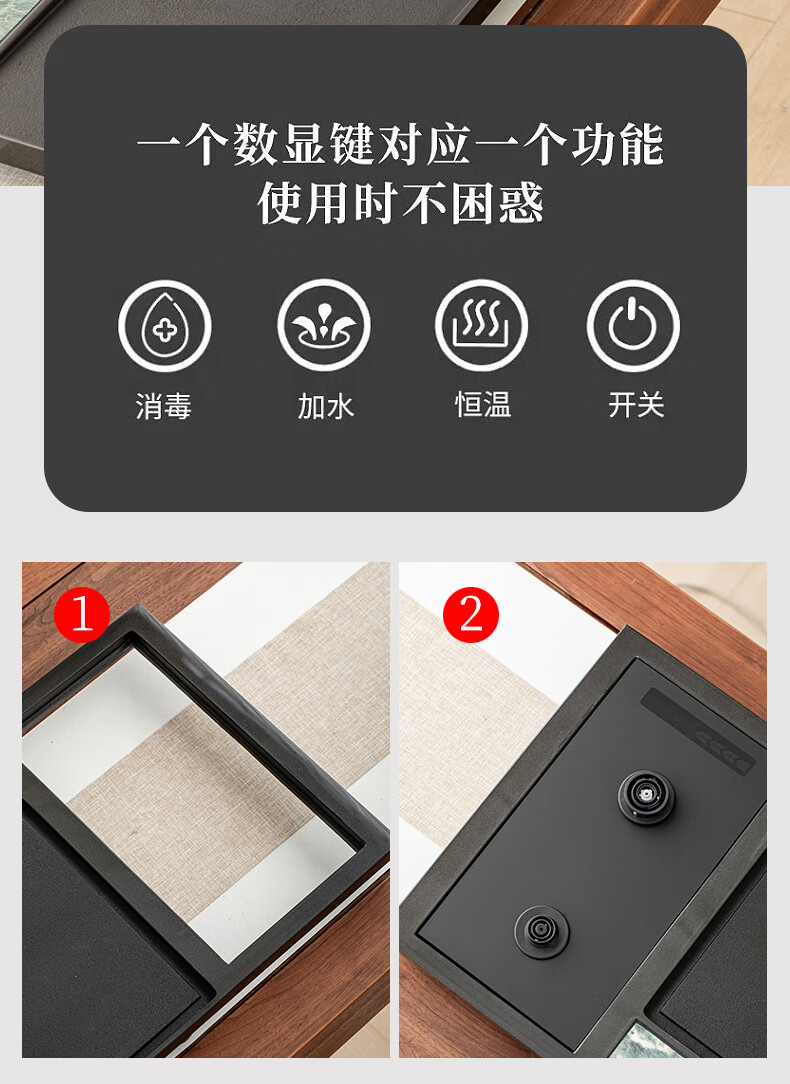 一个数显键对应一个功能
使用时不困惑

消毒

加水

恒温

开关

1

2