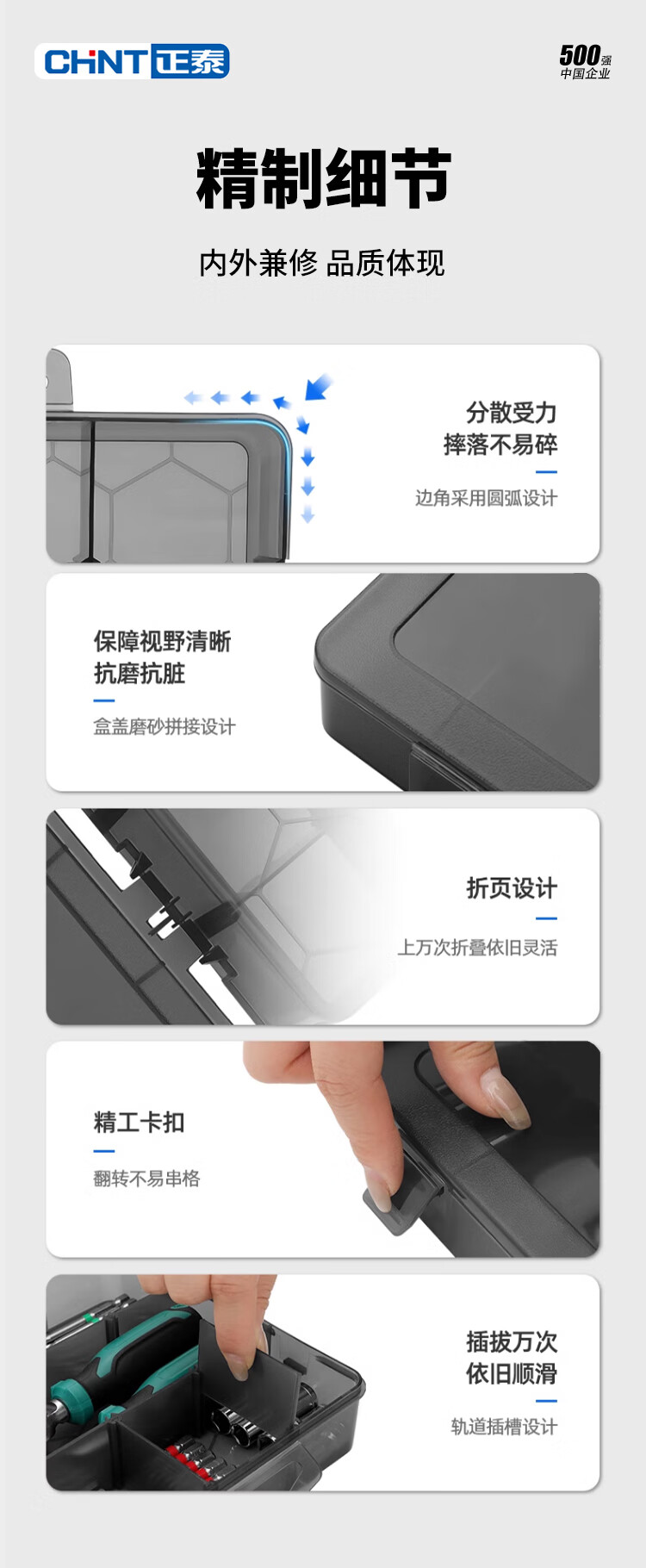 CHNT 正泰

500强
中国企业

精制细节

内外兼修 品质体现

分散受力
摔落不易碎

边角采用圆弧设计

保障视野清晰
抗磨抗脏

盒盖磨砂拼接设计

折页设计

上万次折叠依旧灵活

精工卡扣

翻转不易串格

插拔万次
依旧顺滑

轨道插槽设计