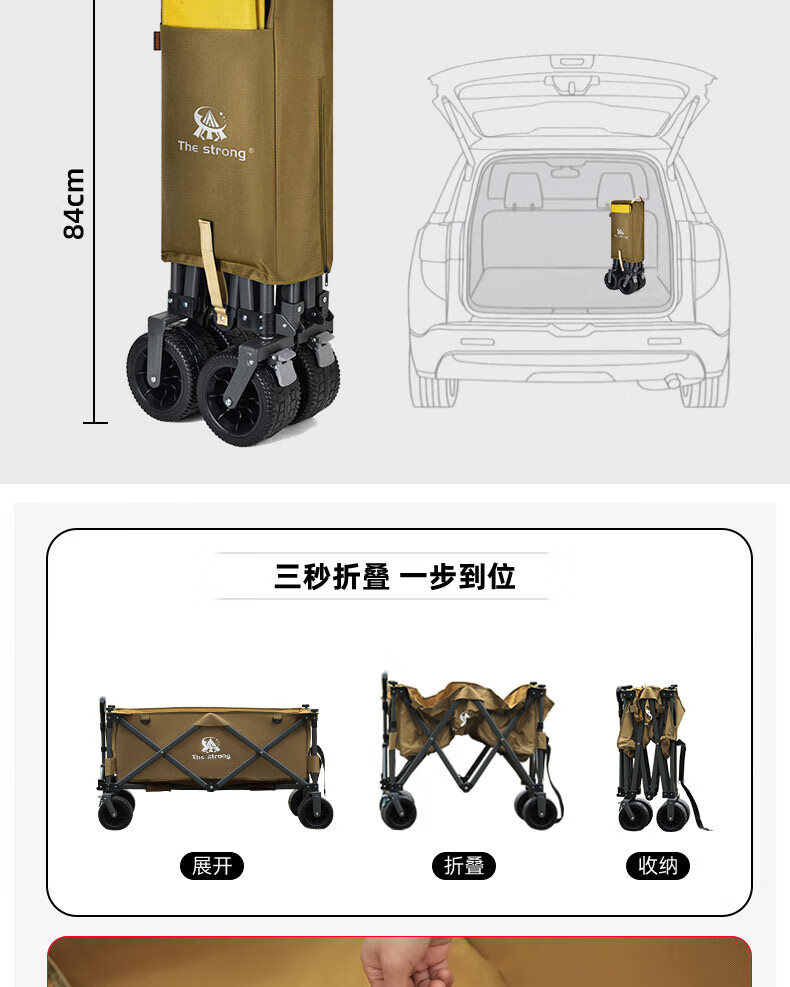 84cm

The strong

三秒折叠 一步到位

The strong

展开

折叠

收纳