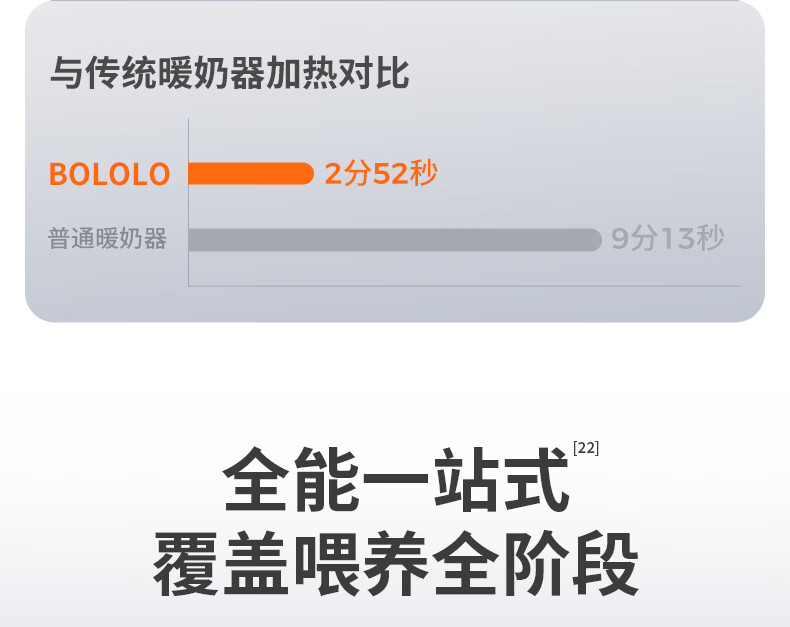 与传统暖奶器加热对比

BOLOLO 2分52秒

普通暖奶器 9分13秒

全能一站式[22]
覆盖喂养全阶段