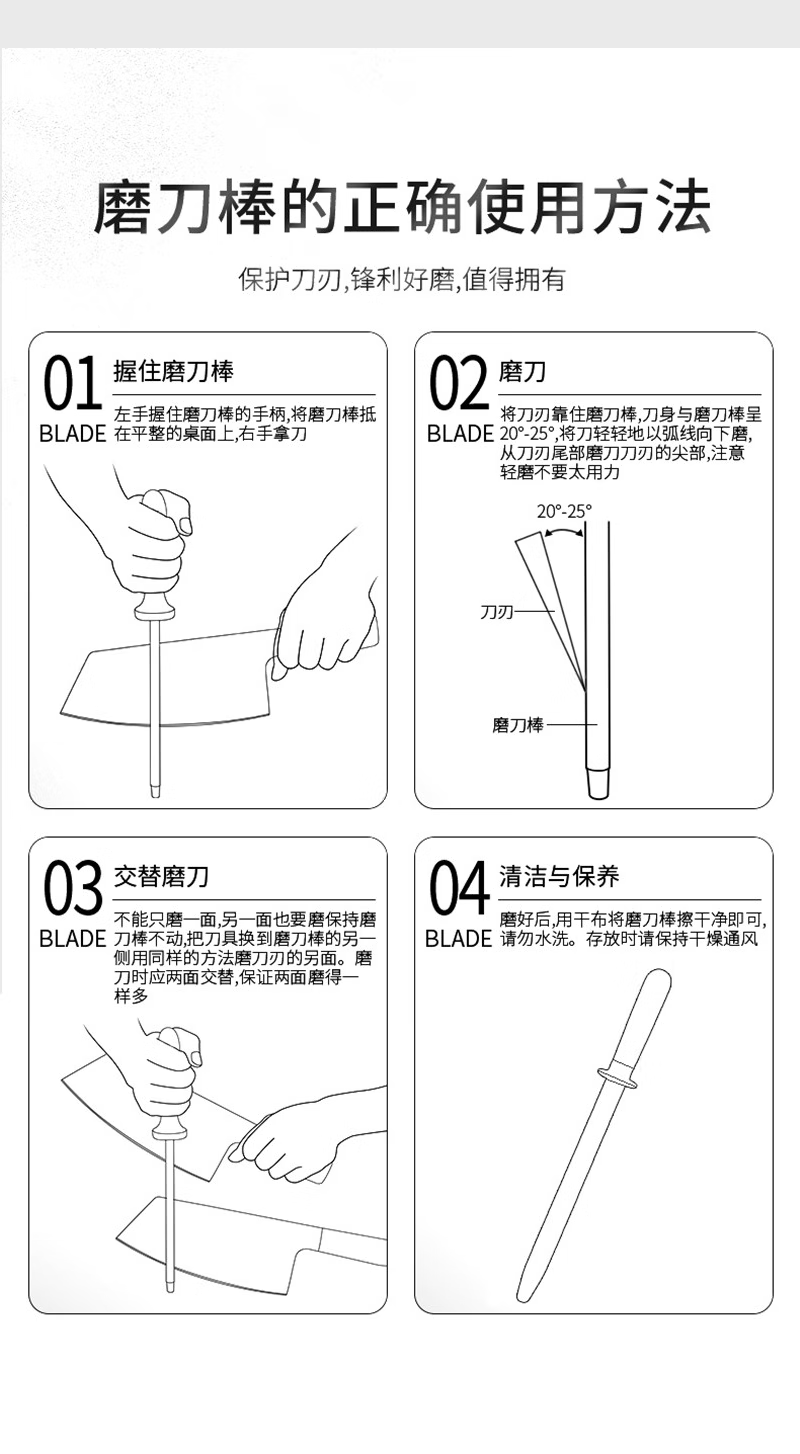 磨刀棒的正确使用方法

保护刀刃,锋利好磨,值得拥有

01 BLADE
握住磨刀棒
左手握住磨刀棒的手柄,将磨刀棒抵在平整的桌面上,右手拿刀

02 BLADE
磨刀
将刀刃靠住磨刀棒,刀身与磨刀棒呈20°-25°,将刀轻轻地以弧线向下磨,从刀刃尾部磨刀刀刃的尖部,注意轻磨不要太用力

20°-25°
刀刃
磨刀棒

03 BLADE
交替磨刀
不能只磨一面,另一面也要磨保持磨刀棒不动,把刀具换到磨刀棒的另一侧用同样的方法磨刀刃的另面。磨刀时应两面交替,保证两面磨得一样多

04 BLADE
清洁与保养
磨好后,用干布将磨刀棒擦干净即可,请勿水洗。存放时请保持干燥通风