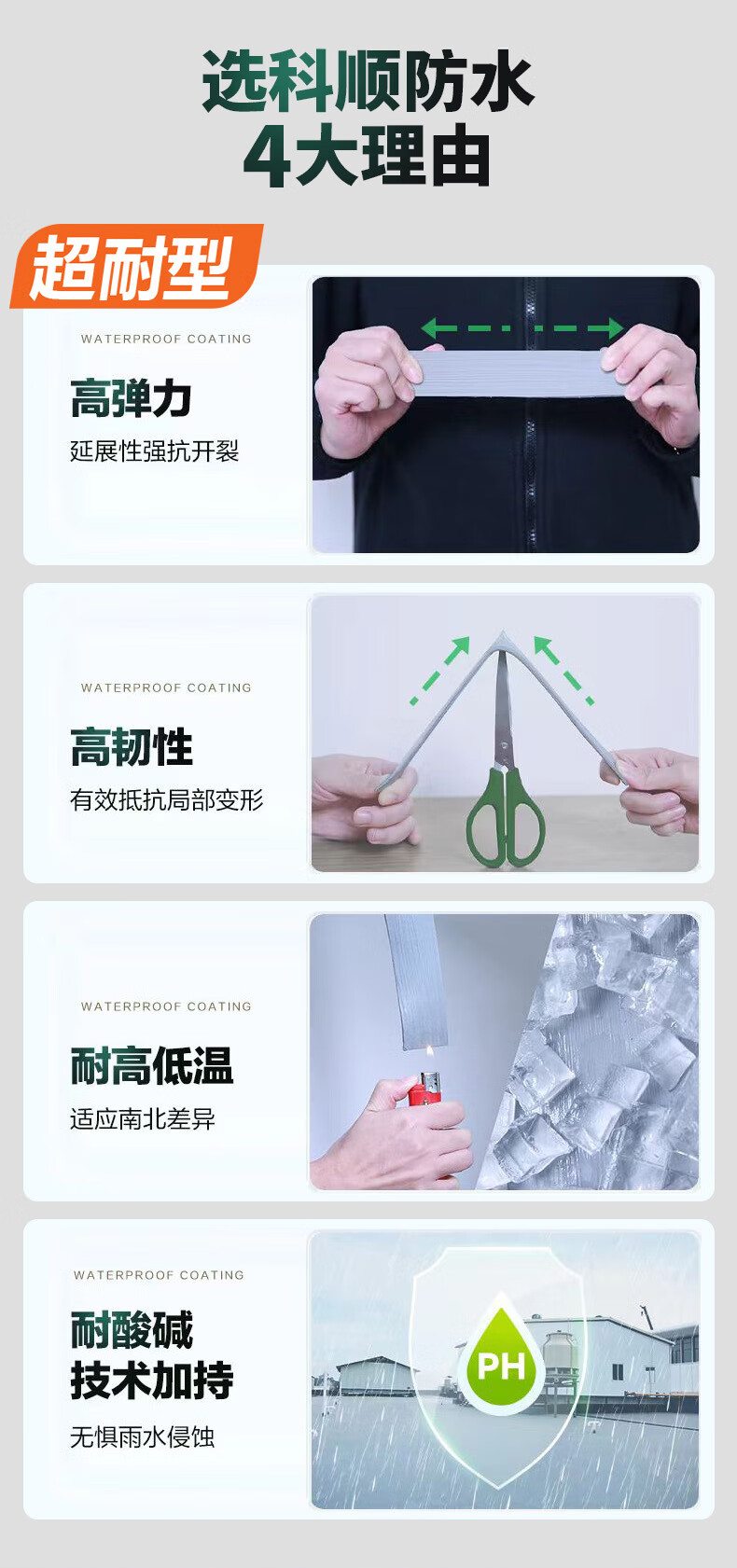 选科顺防水
4大理由

超耐型

WATERPROOF COATING
高弹力
延展性强抗开裂

WATERPROOF COATING
高韧性
有效抵抗局部变形

WATERPROOF COATING
耐高低温
适应南北差异

WATERPROOF COATING
耐酸碱
技术加持
无惧雨水侵蚀

PH